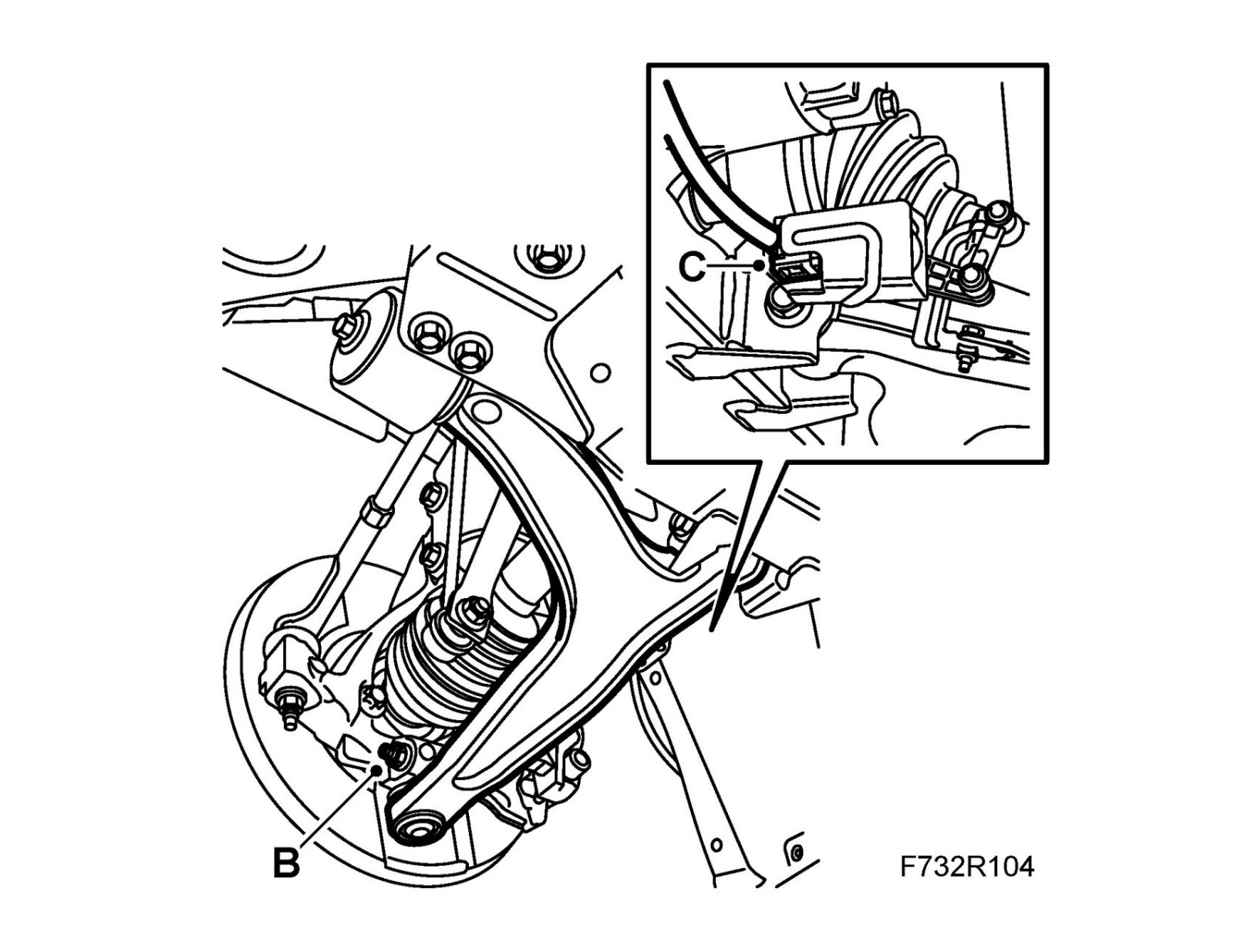 C

B

F732R104