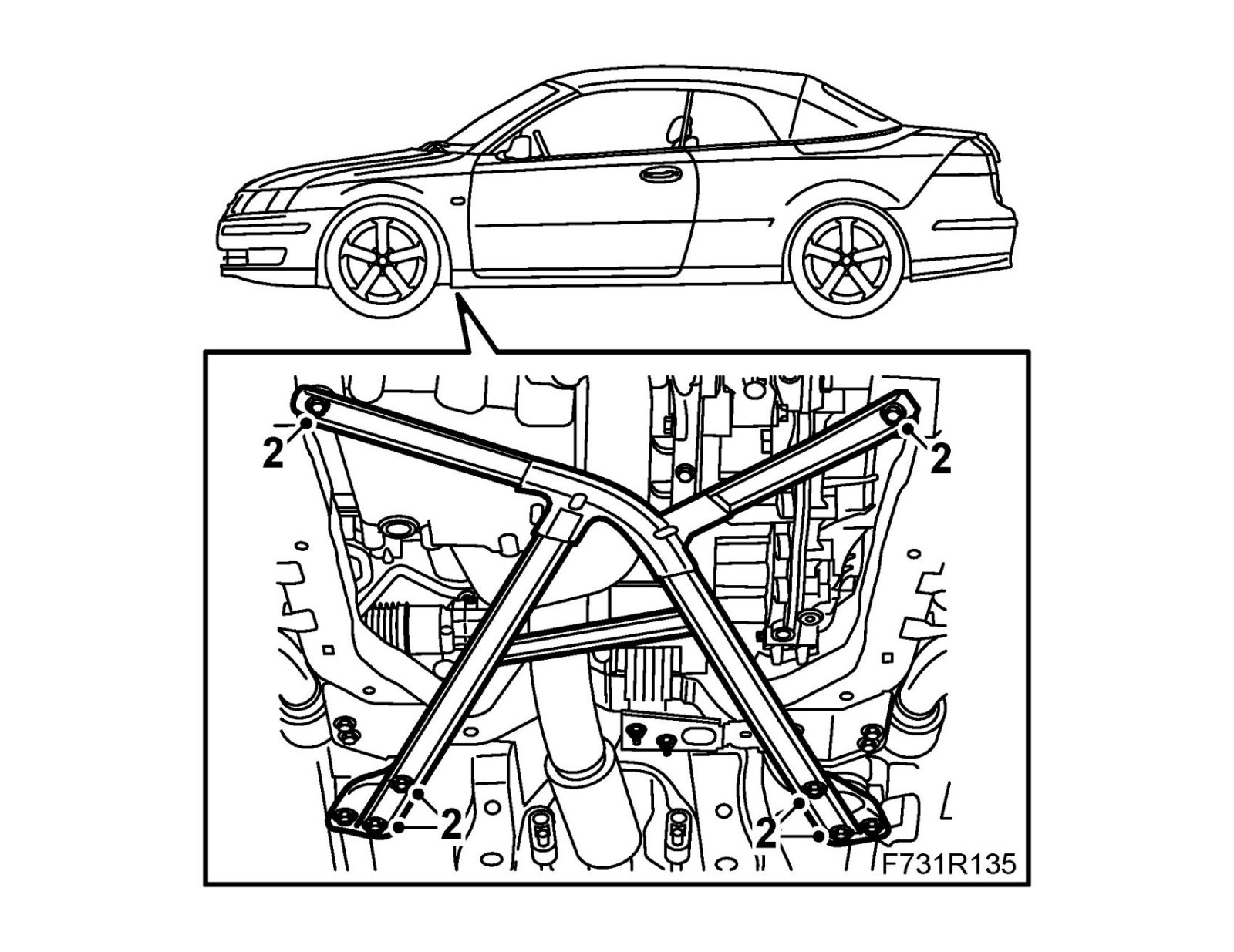 2
2
2
2
F731R135