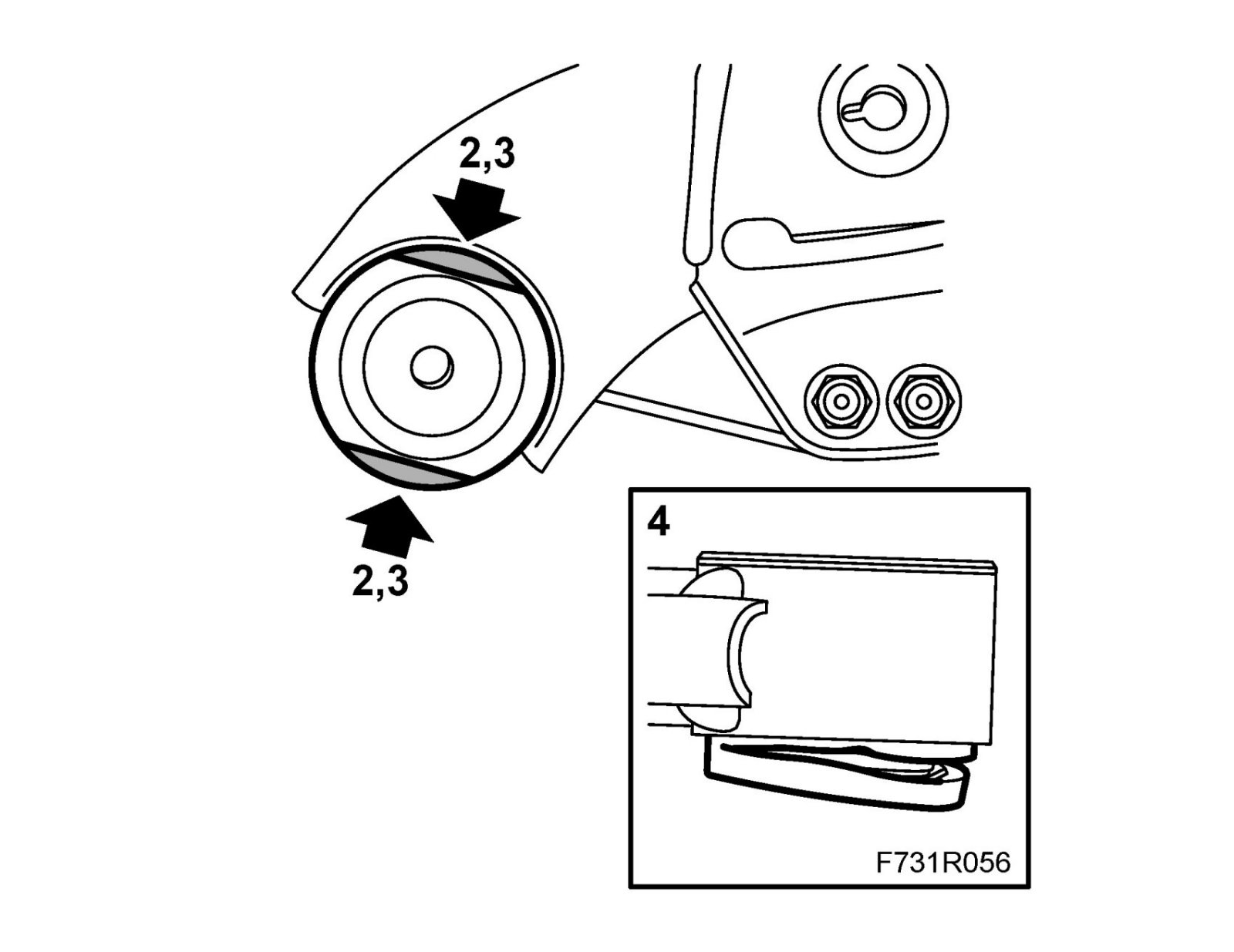 2,3

2,3

4

F731R056