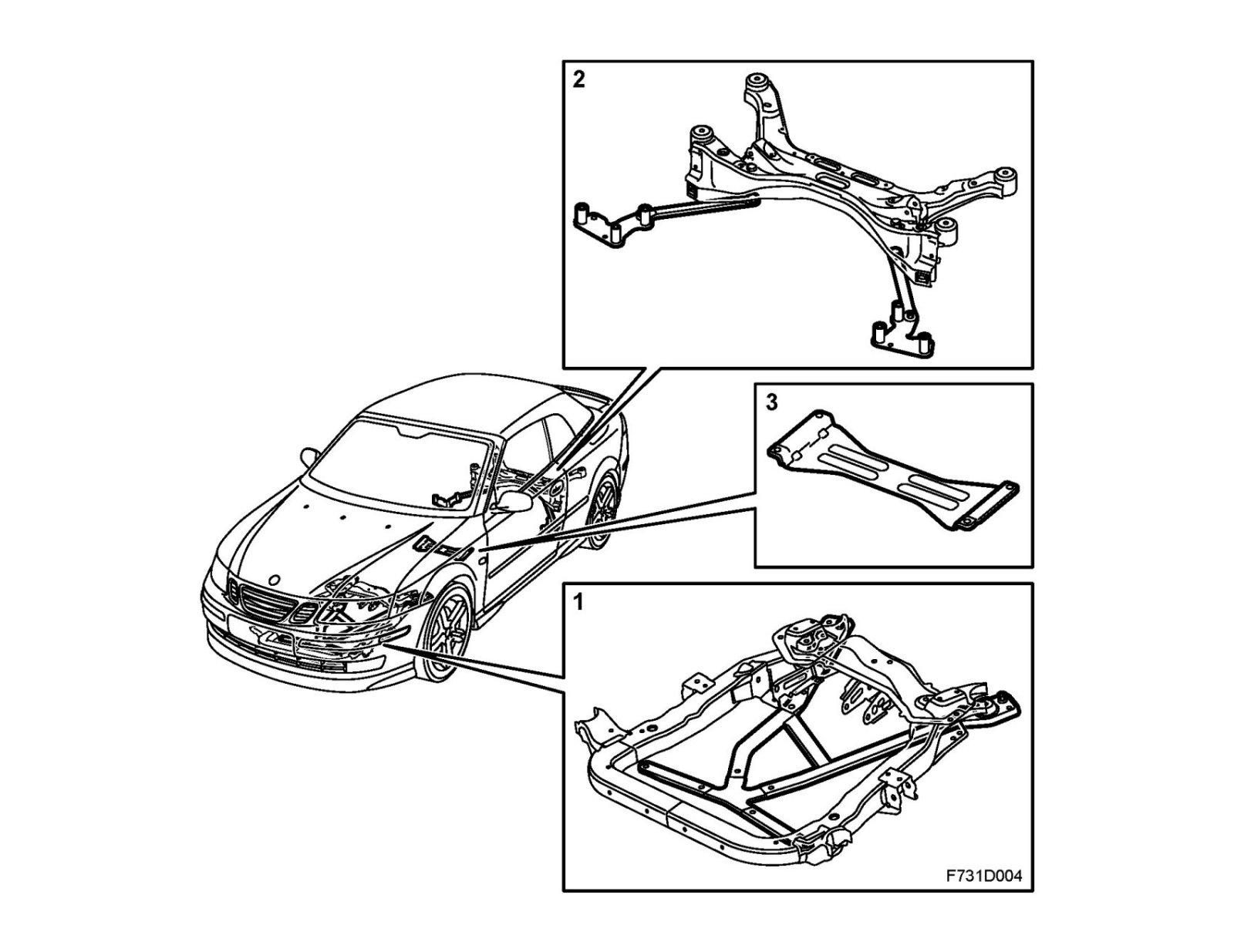 2

3

1

F731D004