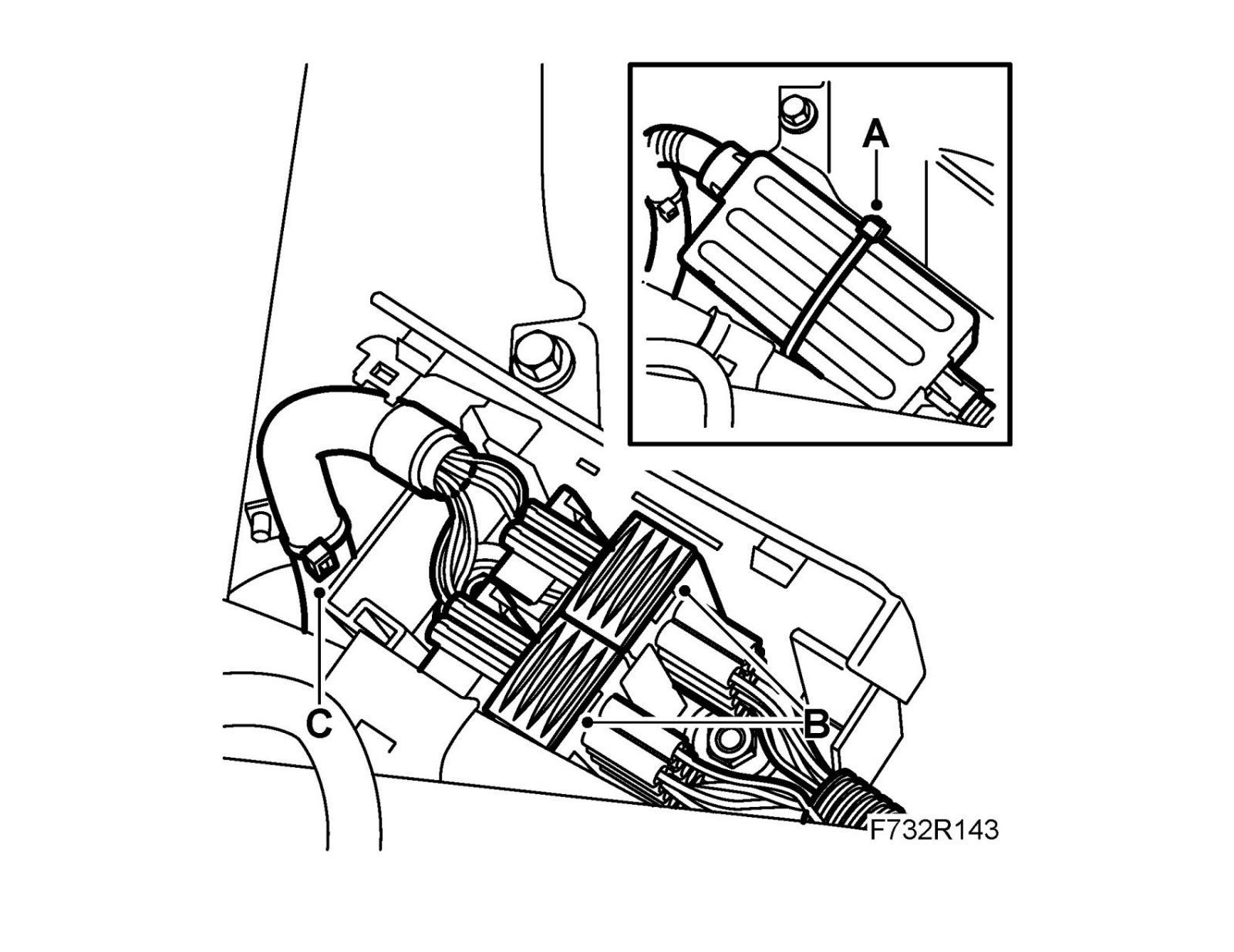 A

C

B

F732R143