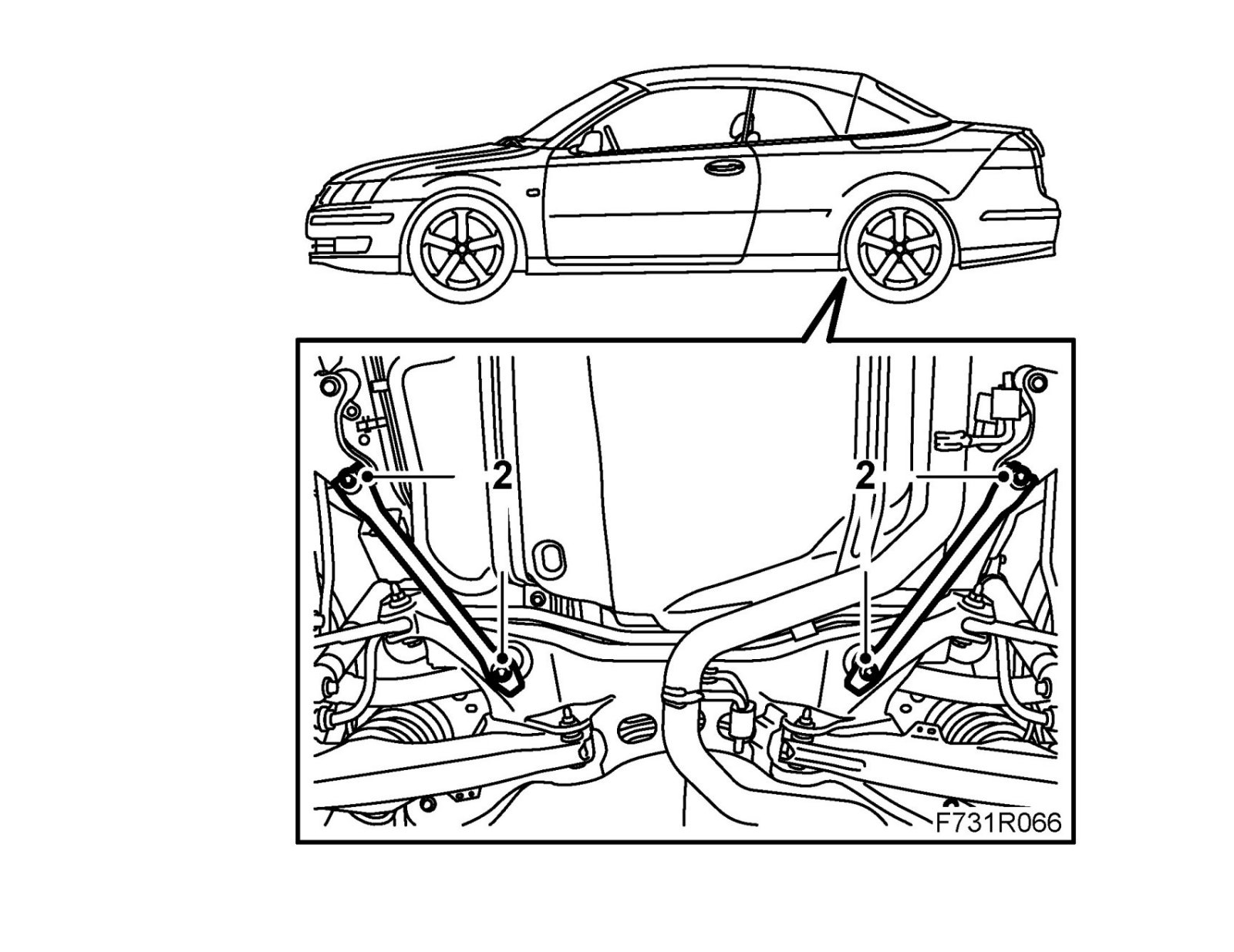 2

2

F731R066