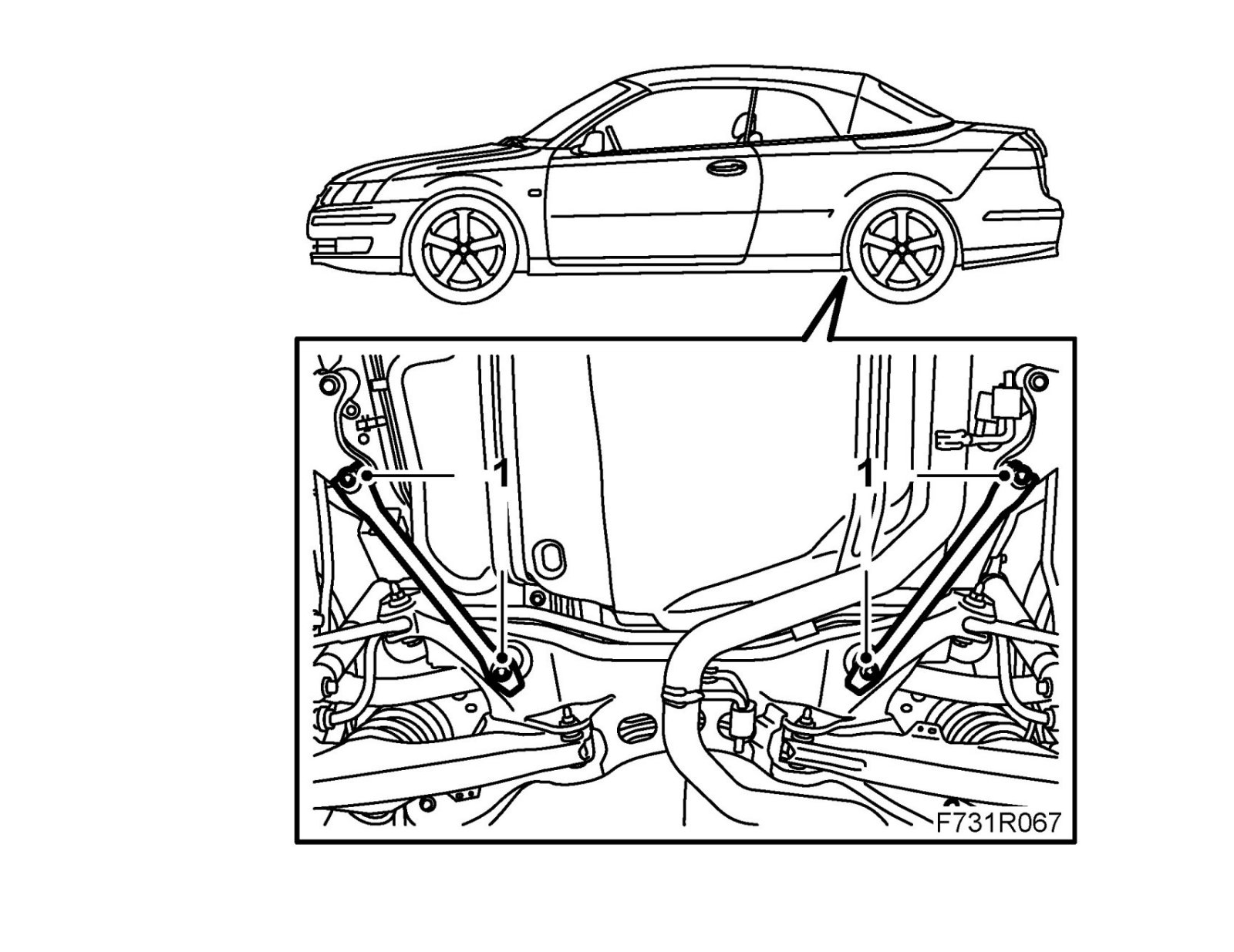 1
1
F731R067