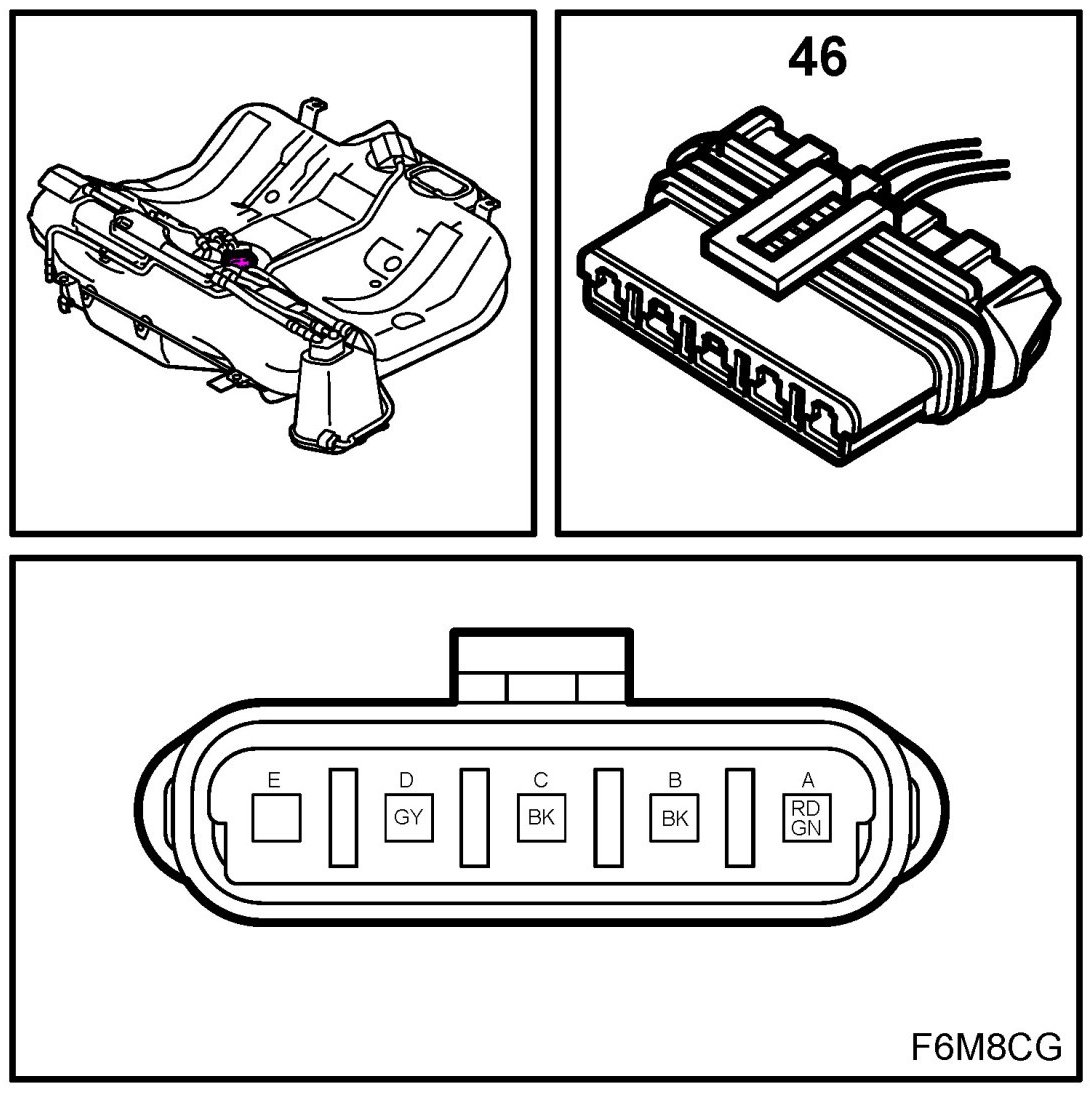 46

E
D
GY
C
BK
B
BK
A
RD
GN

F6M8CG