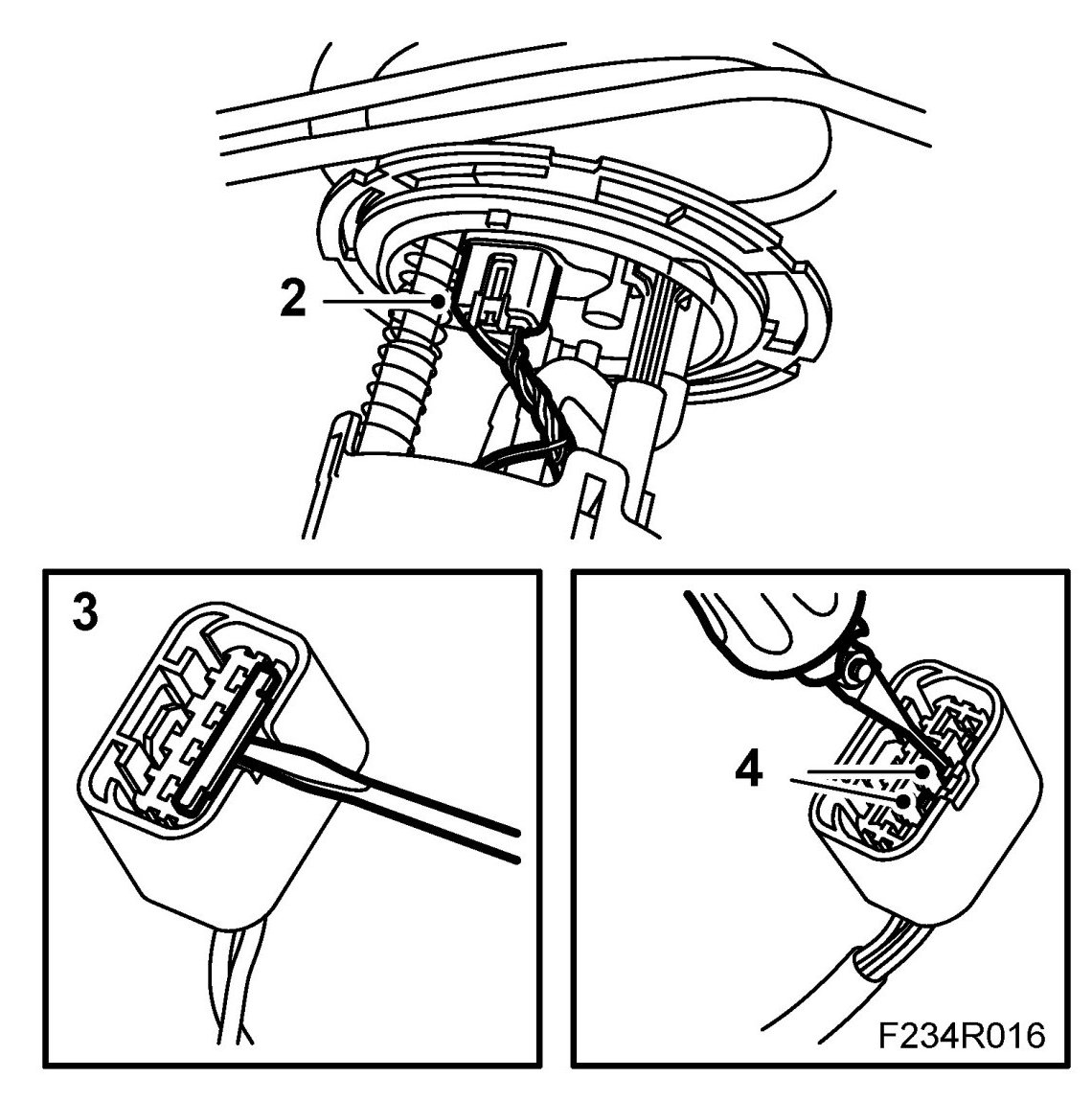 2

3

4

F234R016