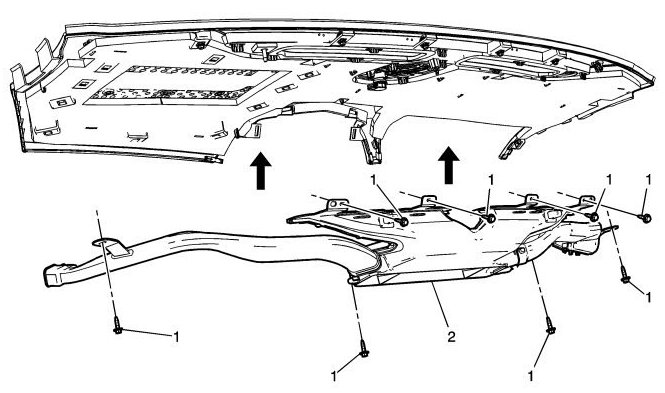 1
1
1
1
1
1
2
1
1