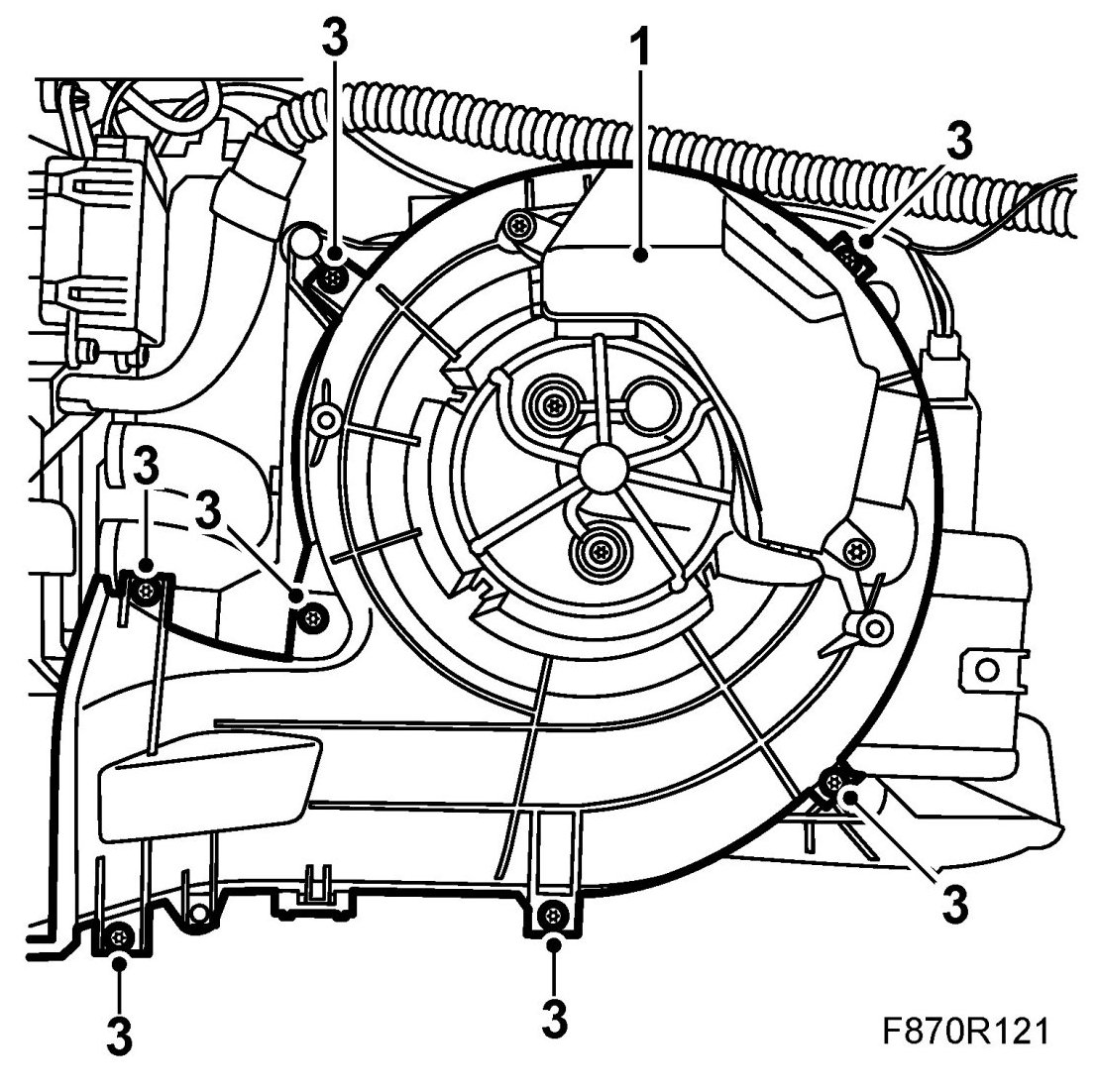 3
1
3
3
3
3
3
3
F870R121