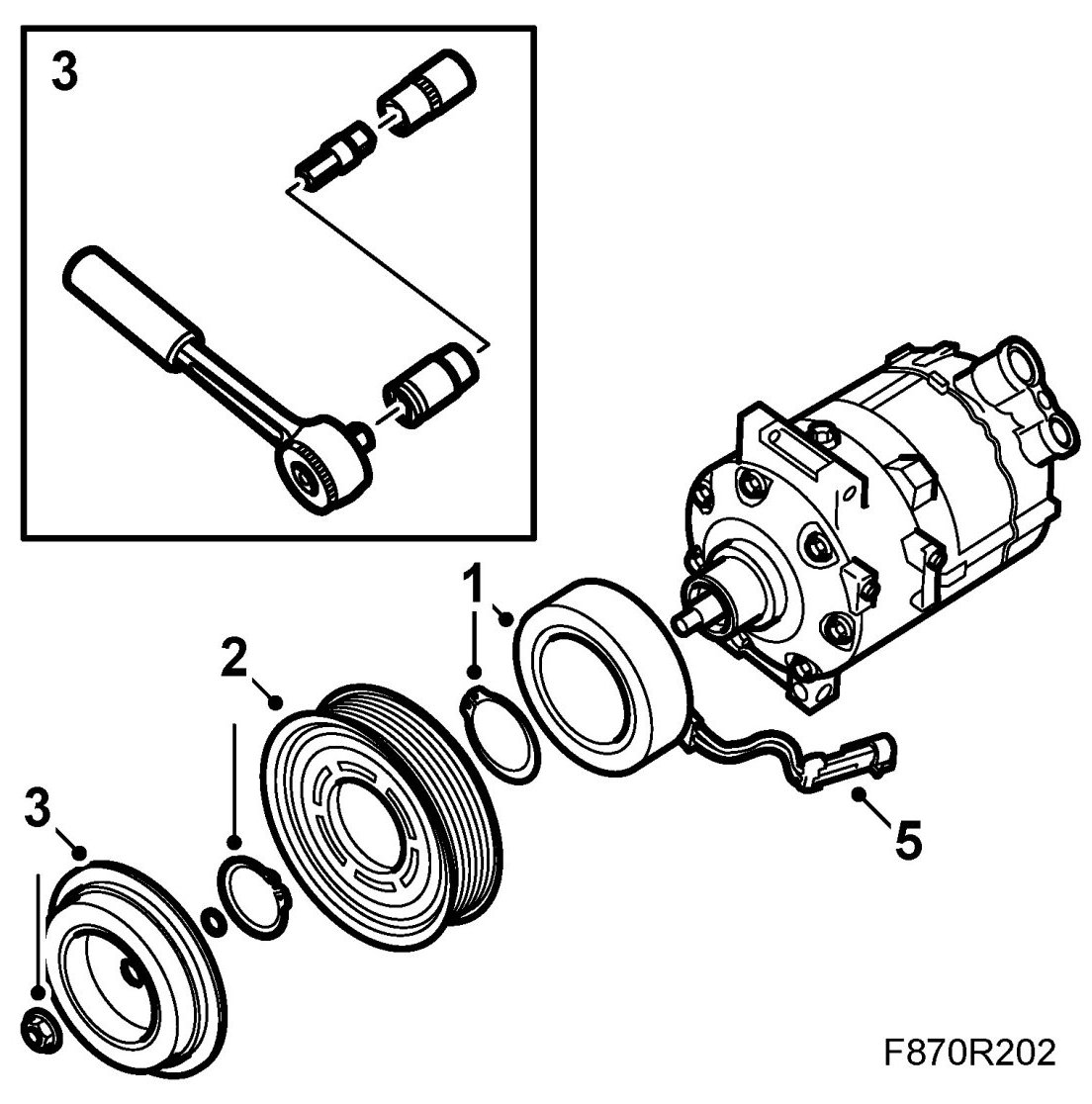 3

1

2

3

5

F870R202