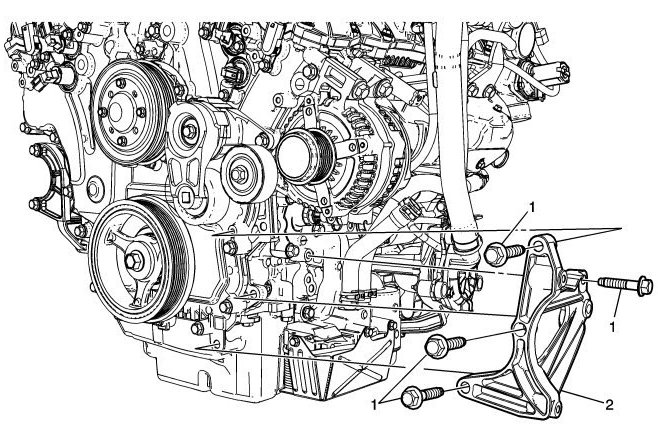 1
1
1
2