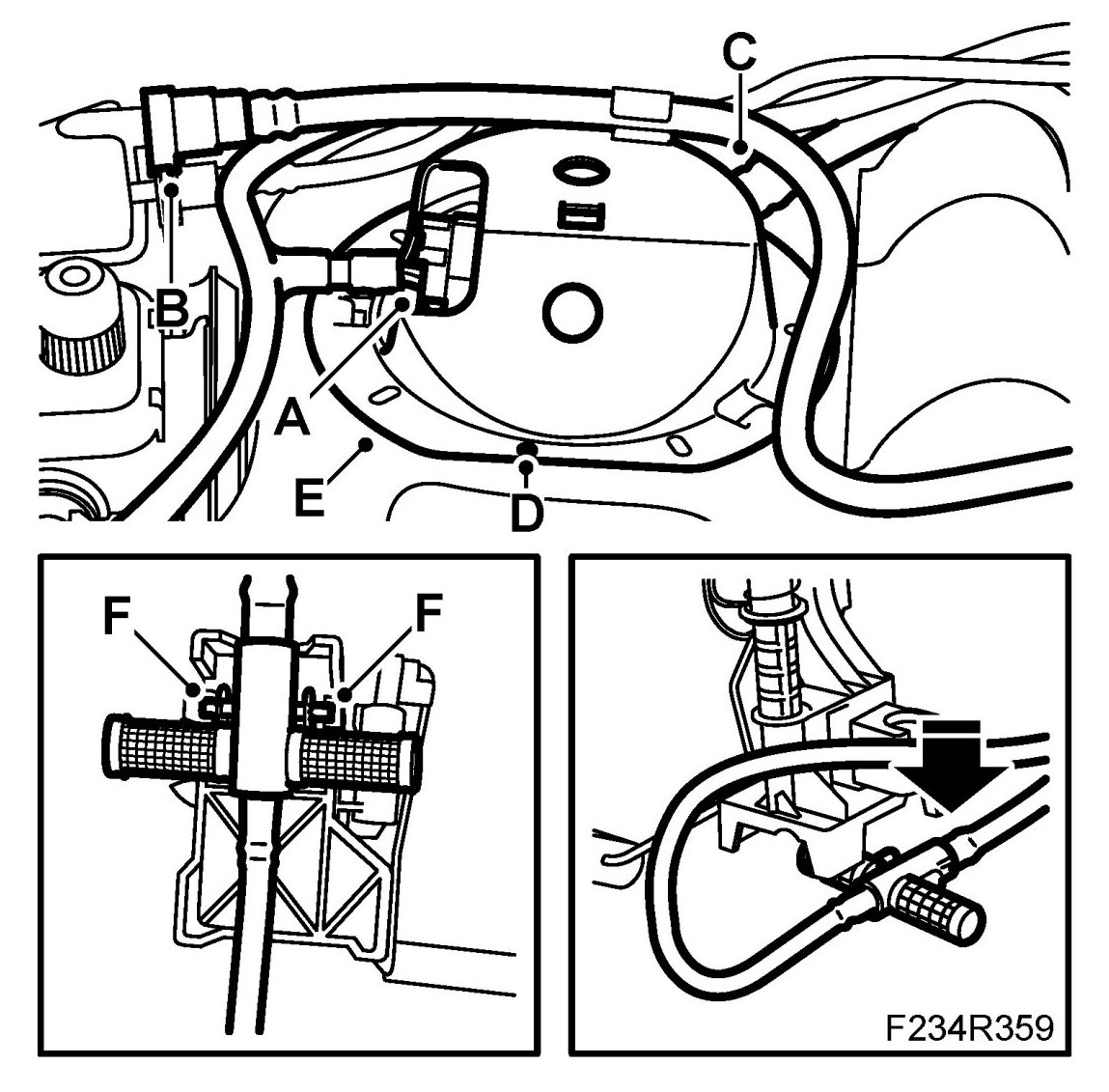 C
B
A
E
D
F
F
F234R359