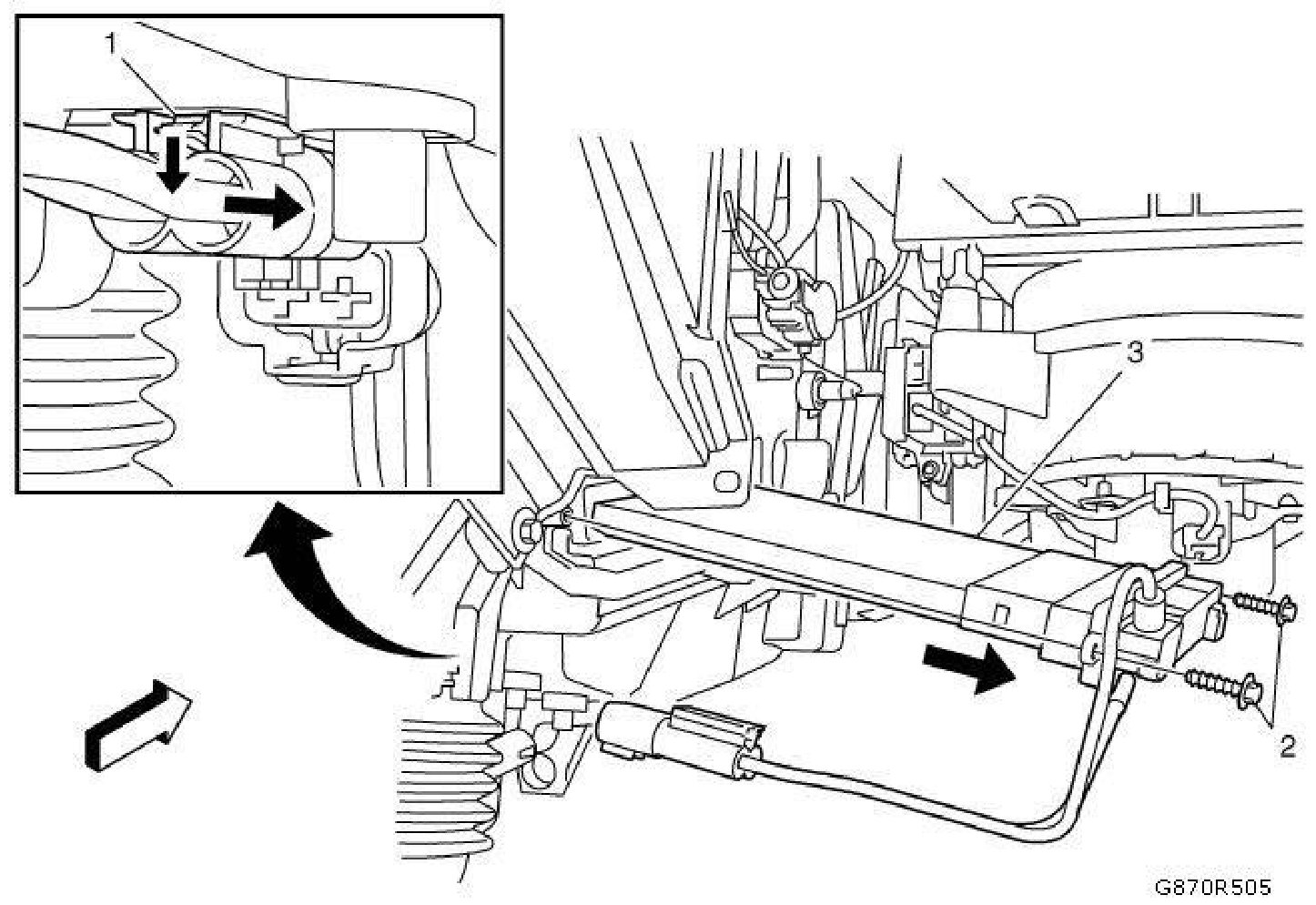 1

3

2

G870R505