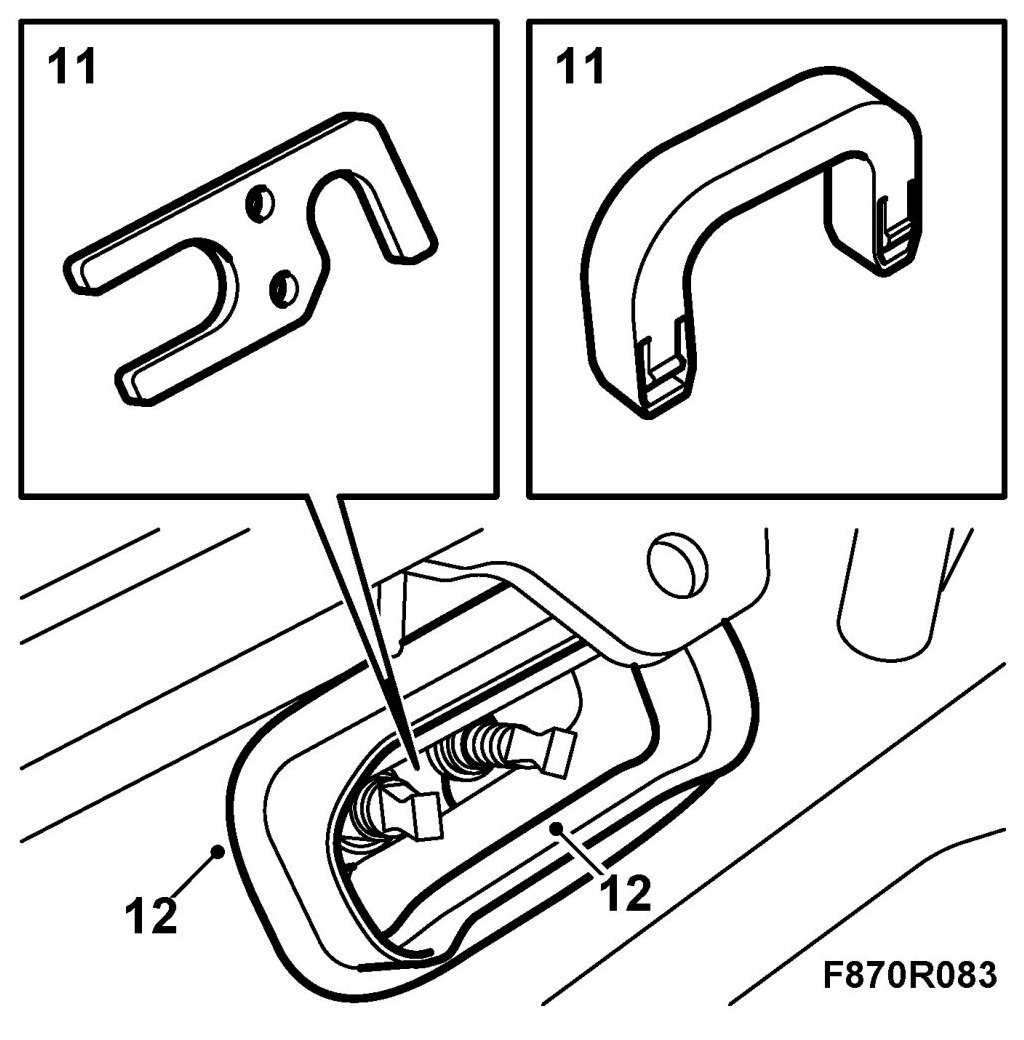 11

11

12

12

F870R083