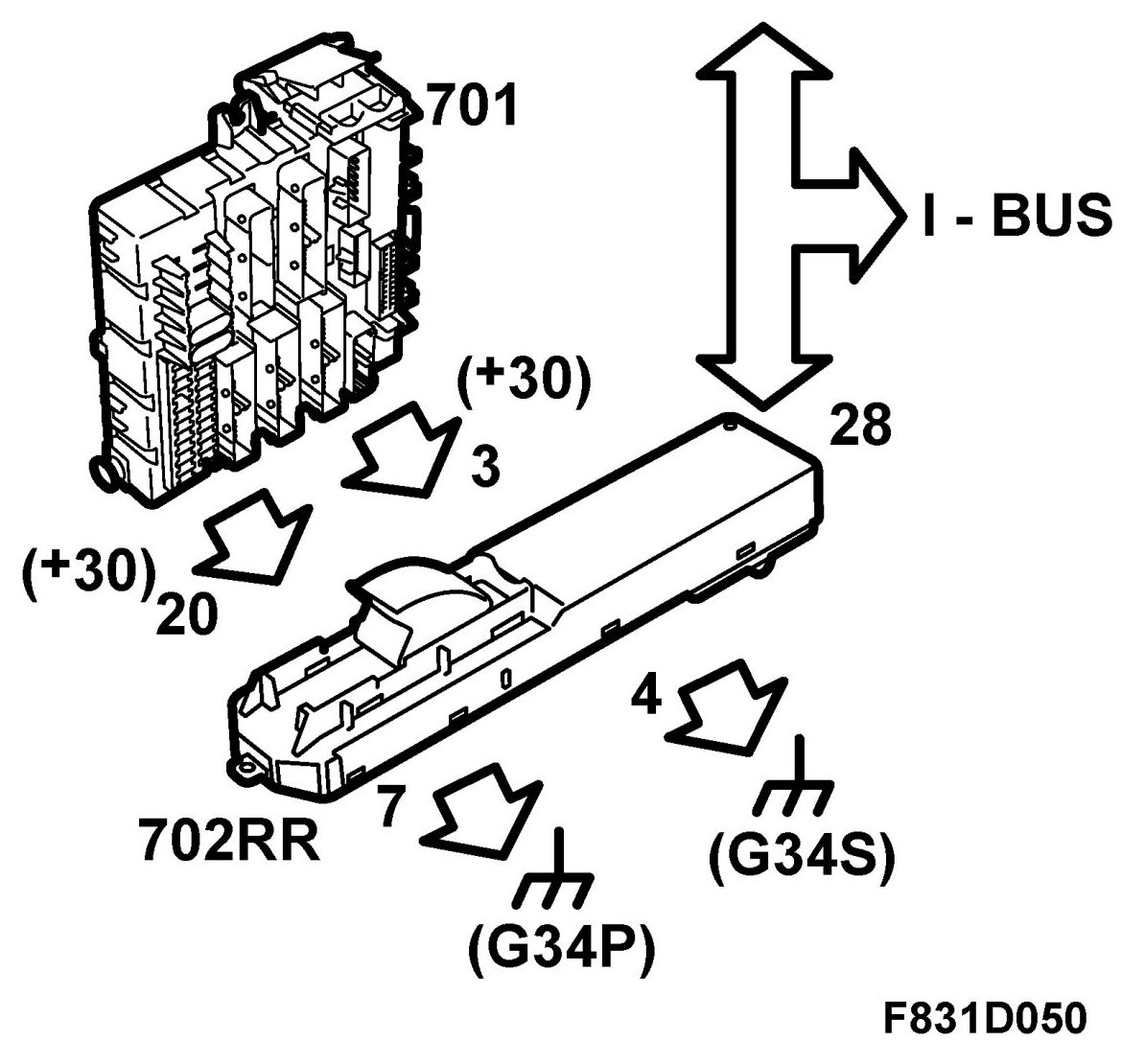 701

I - BUS

(+30)

3

28

(+30)

20

4

7

702RR

(G34S)

(G34P)

F831D050