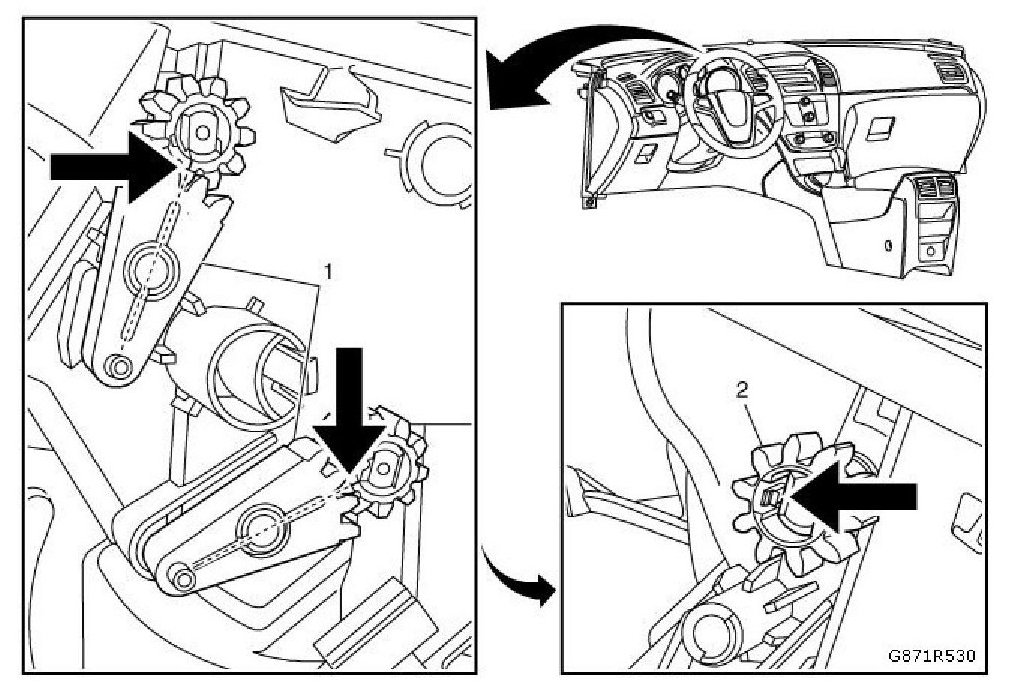 1

2

G871R530