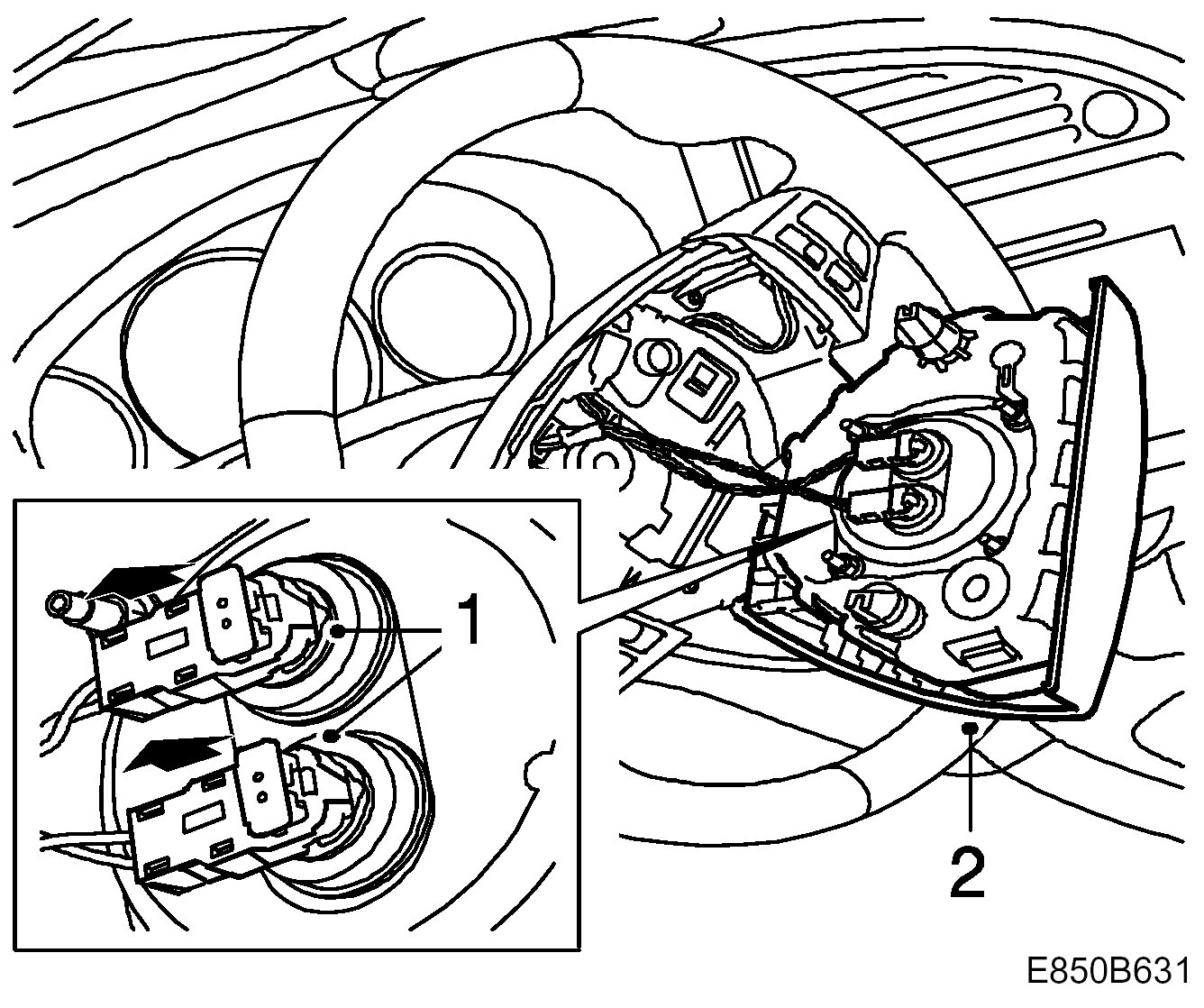 1

2

E850B631