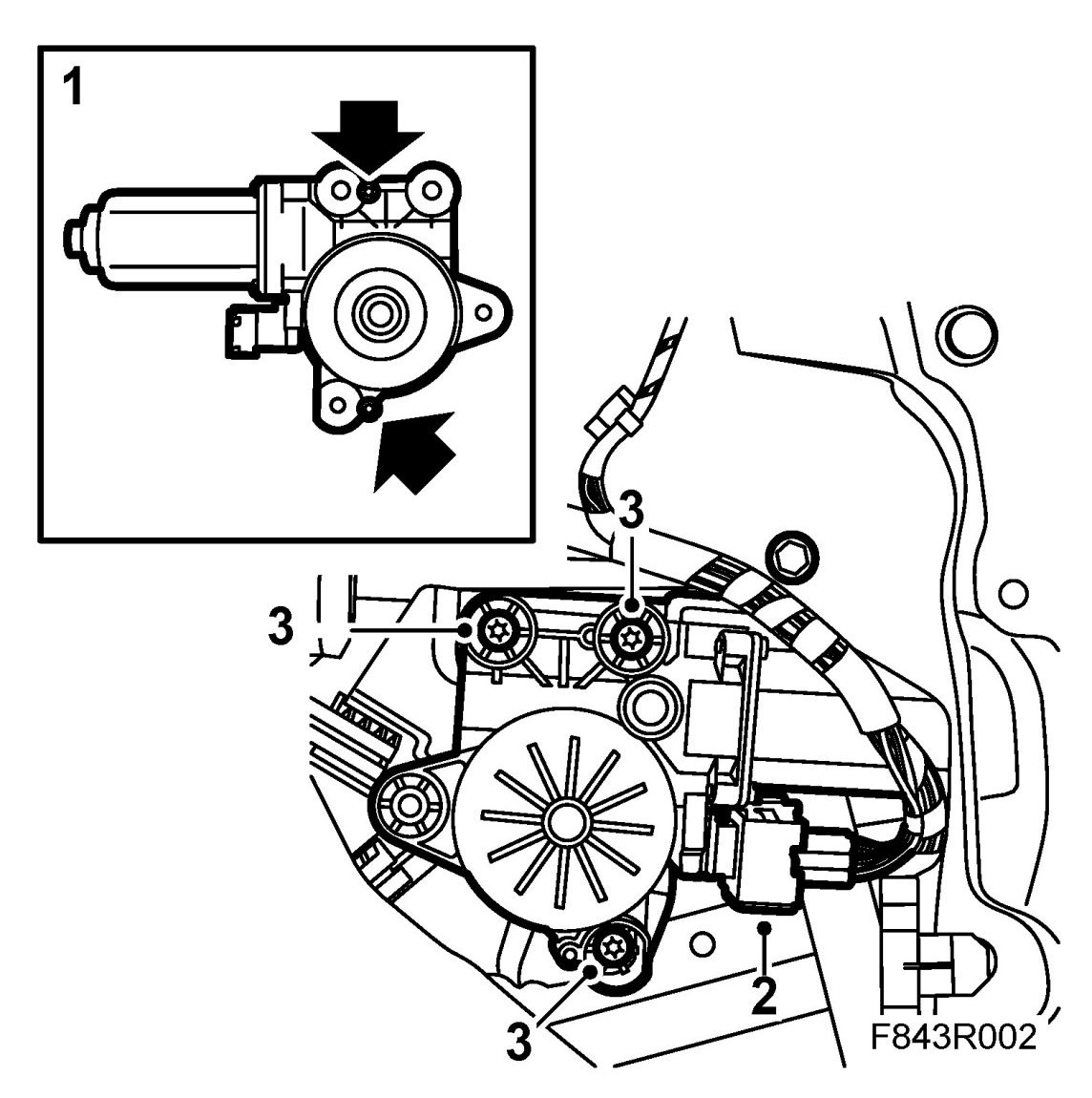 1

3

3

3

2

F843R002