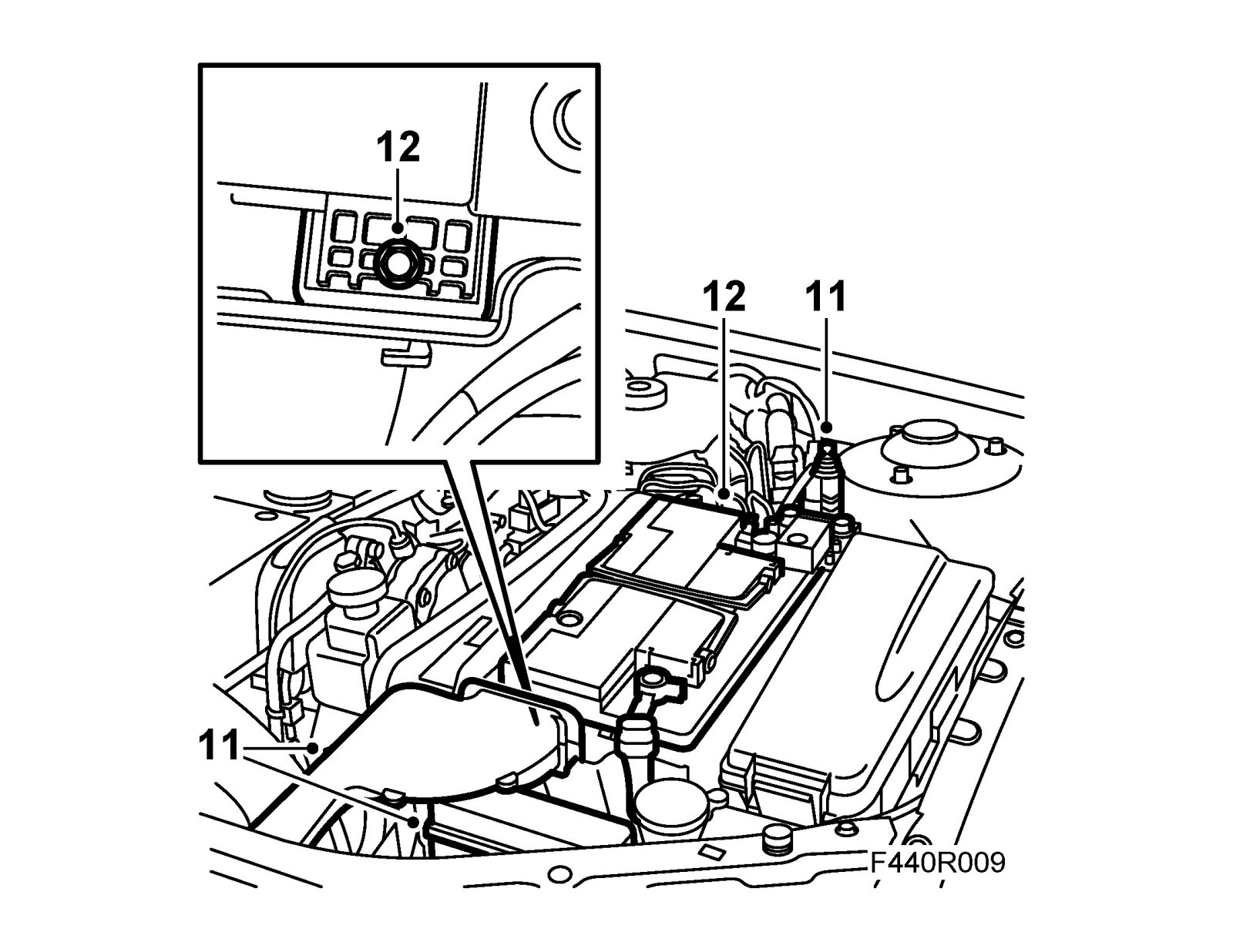 12

12

11

11

F440R009