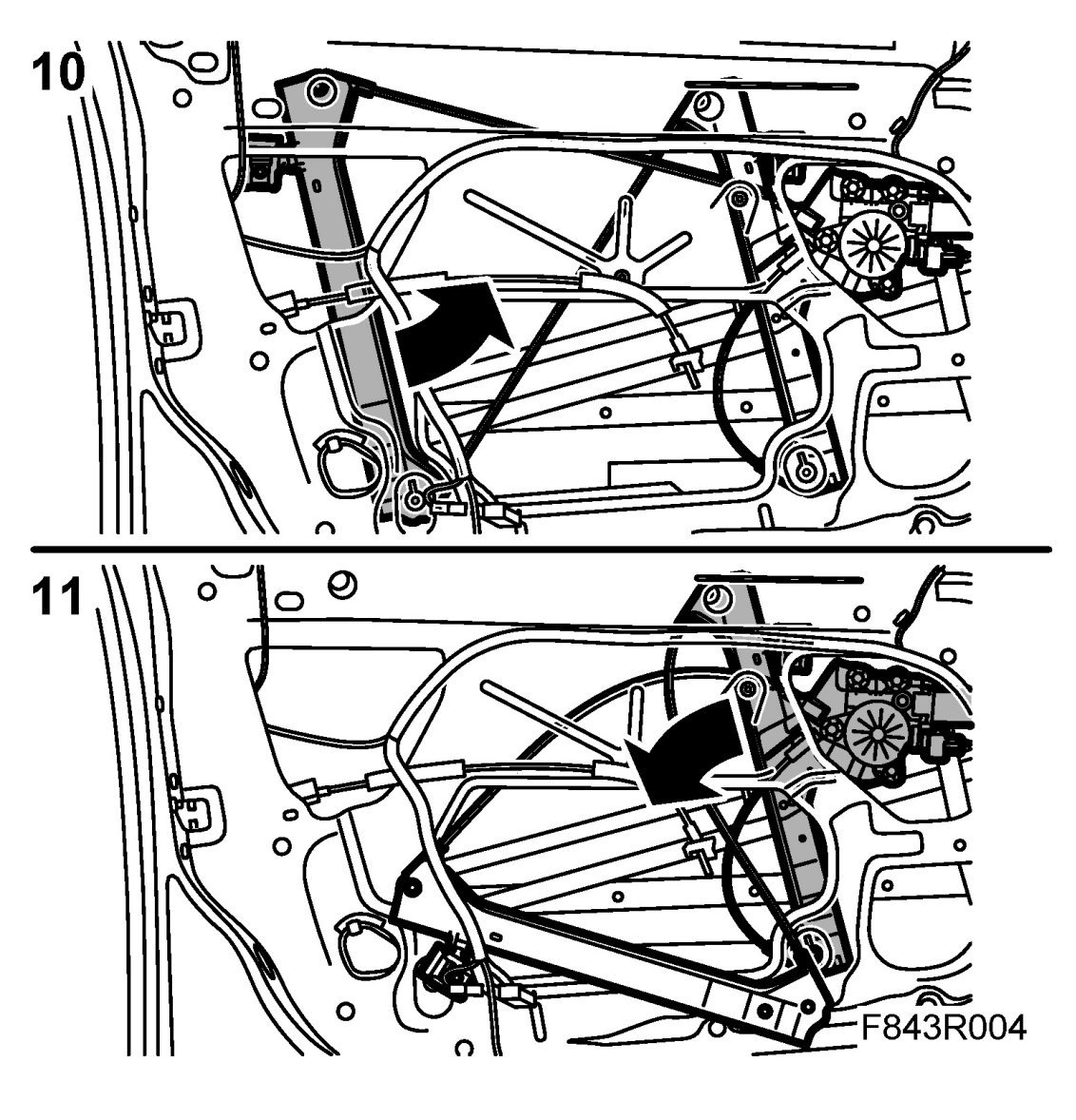 10

11

F843R004