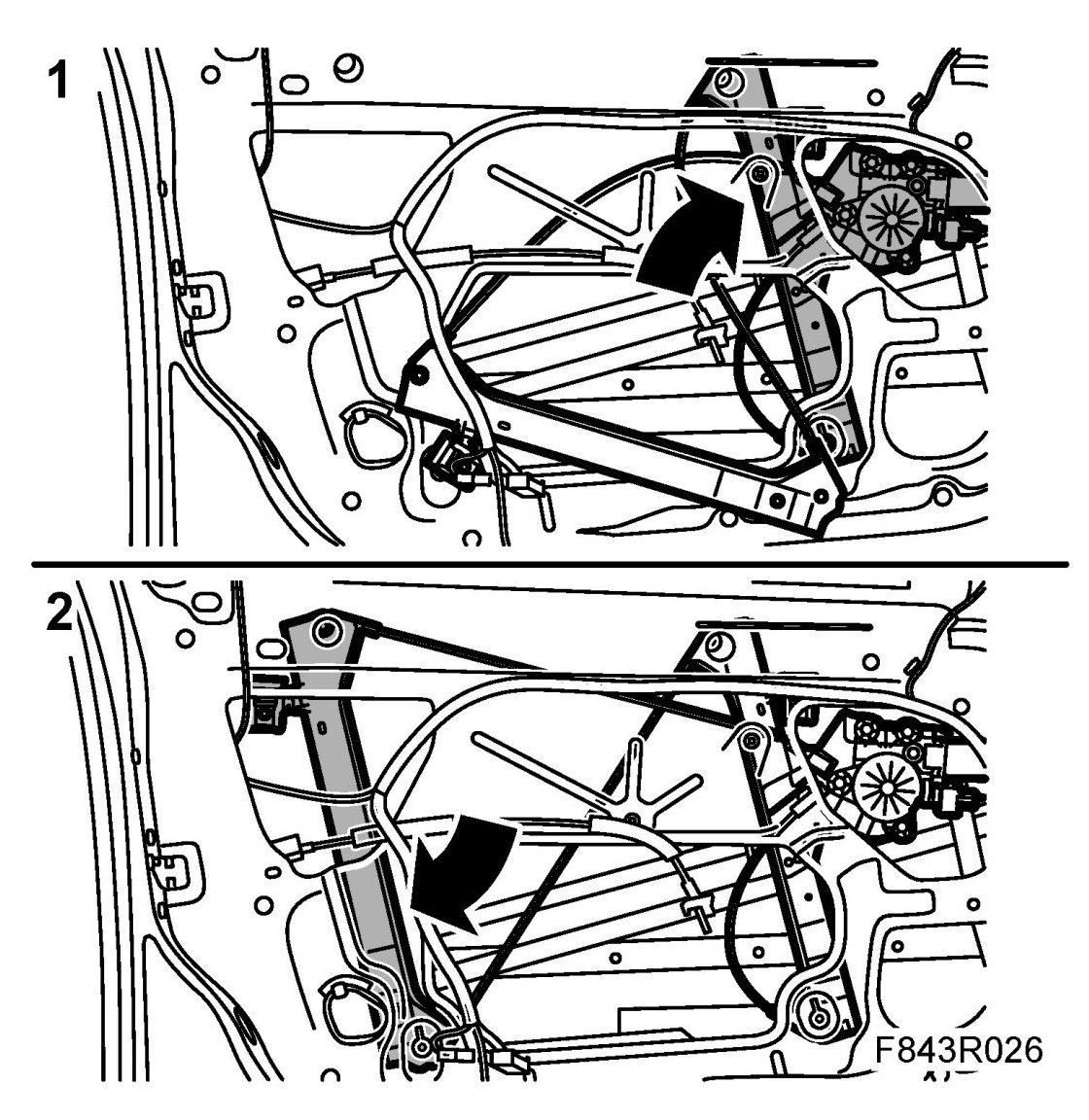 1

2

F843R026