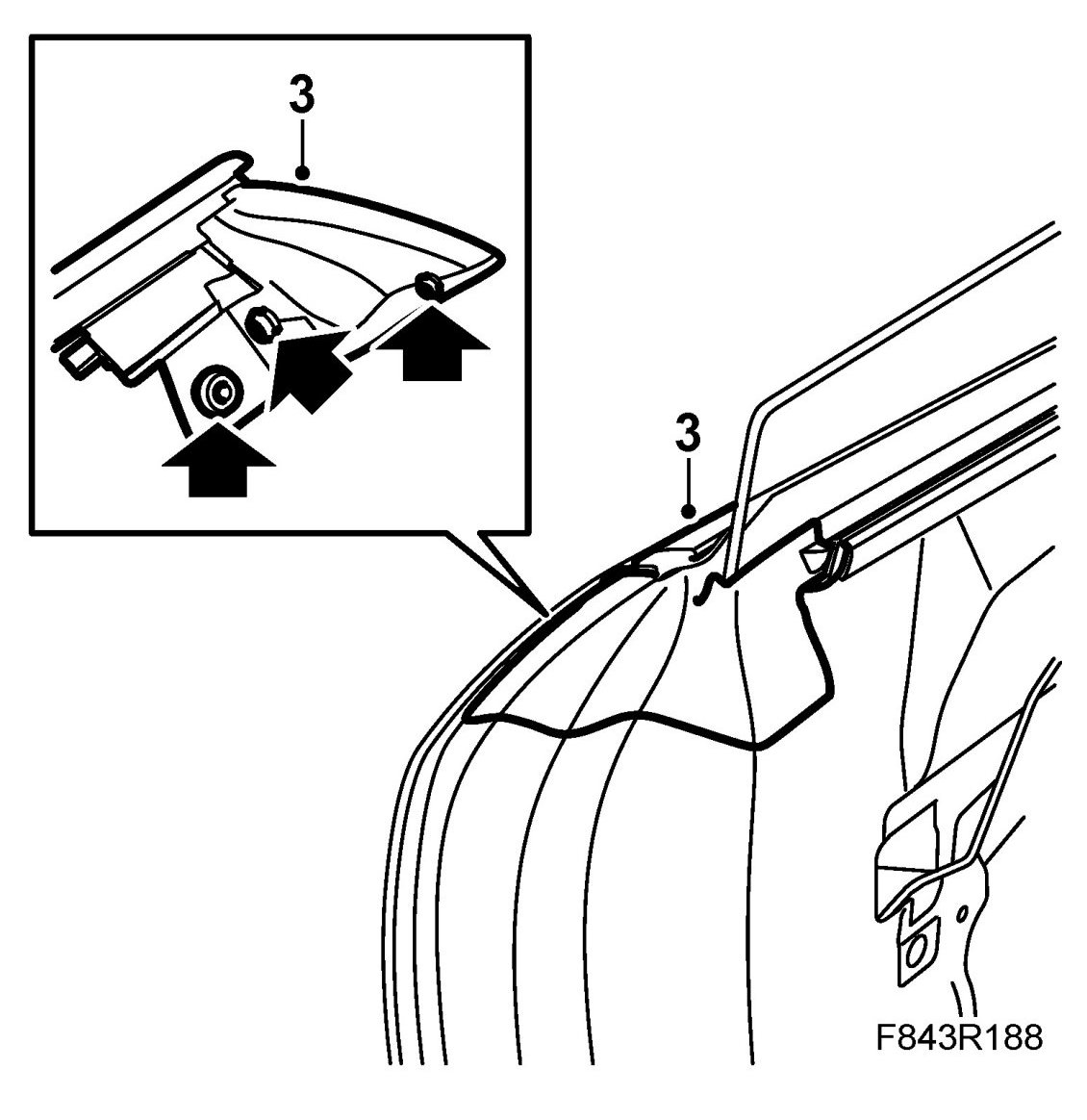 3

3

F843R188