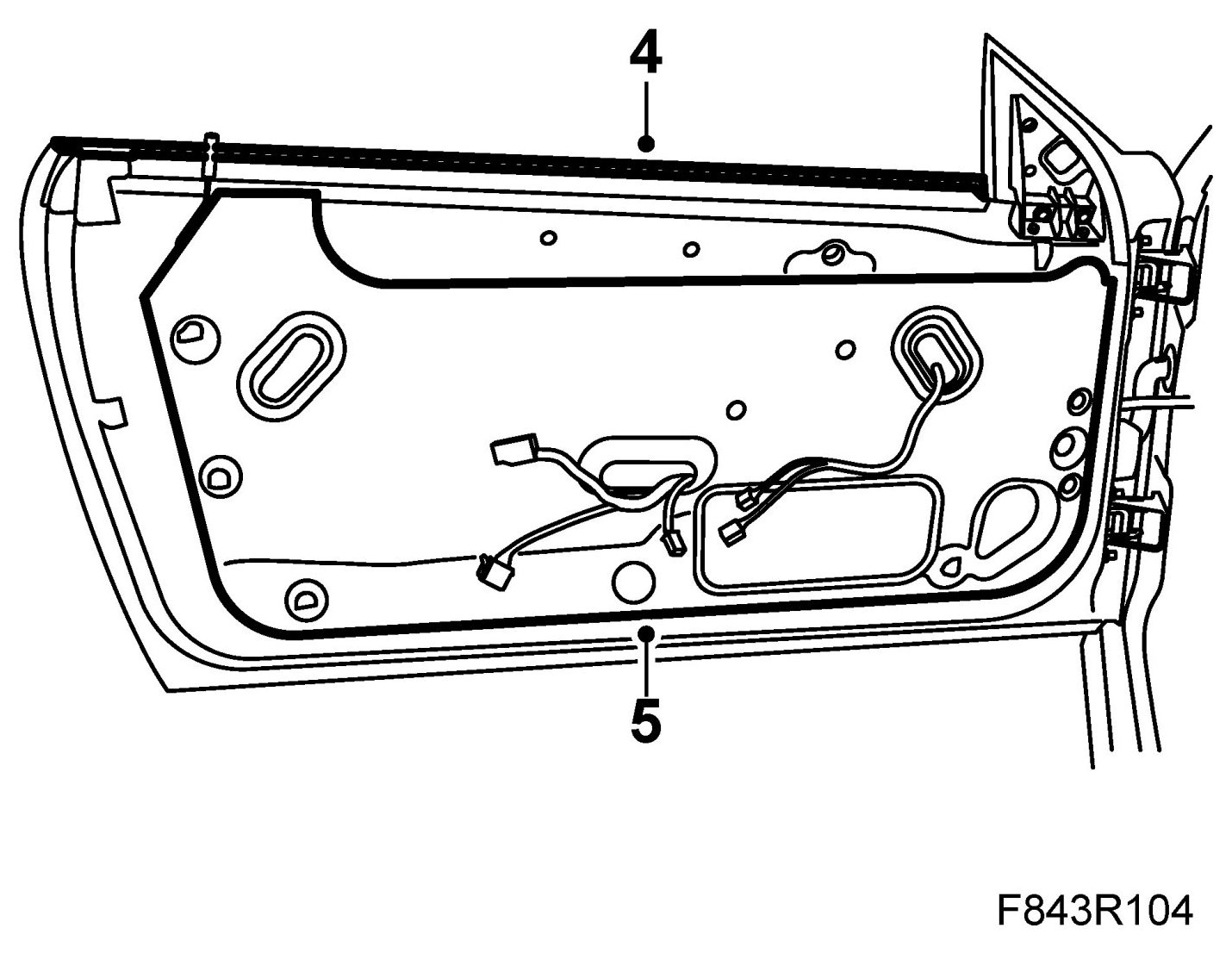 4

5

F843R104