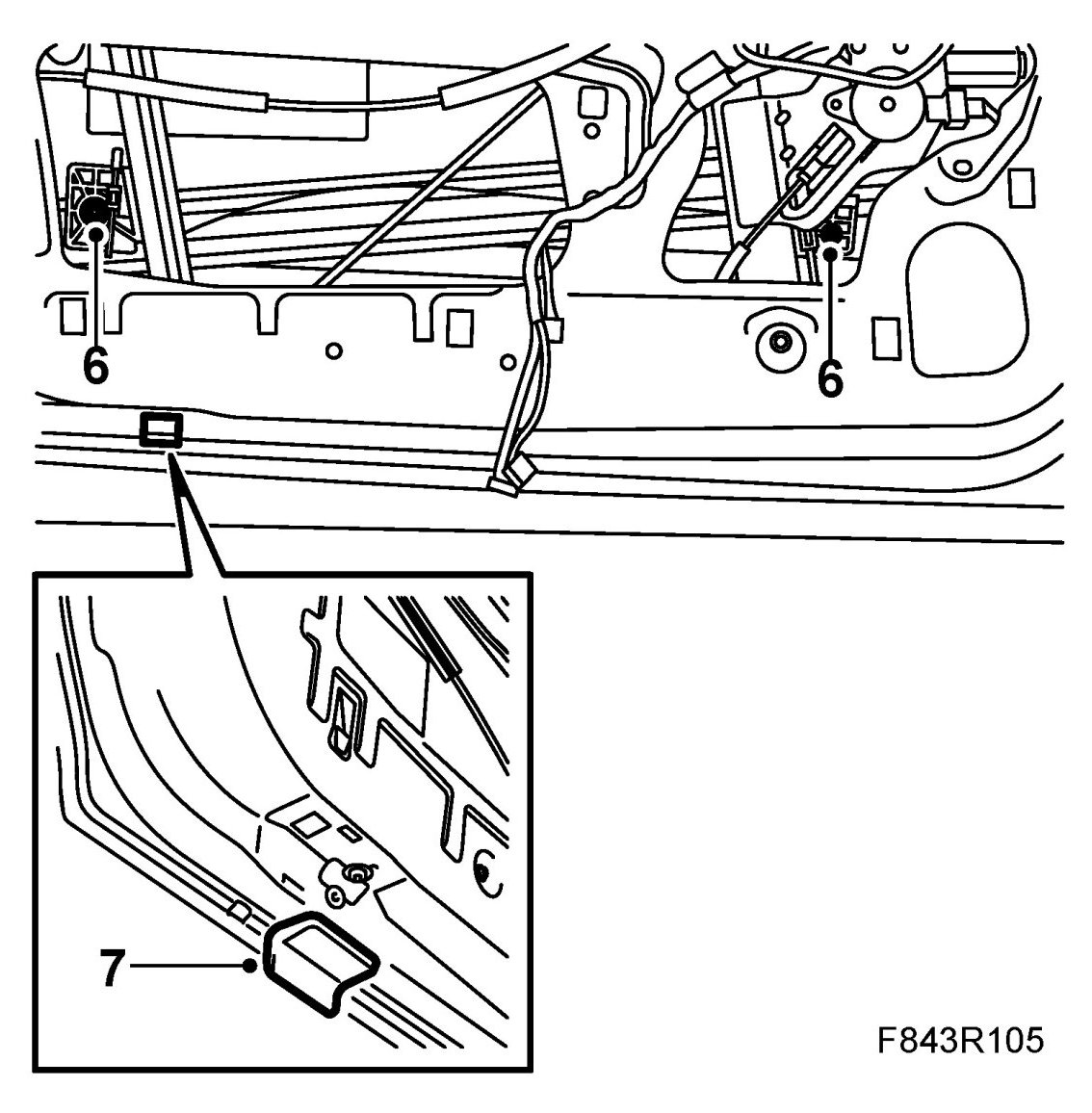 6

6

7

F843R105