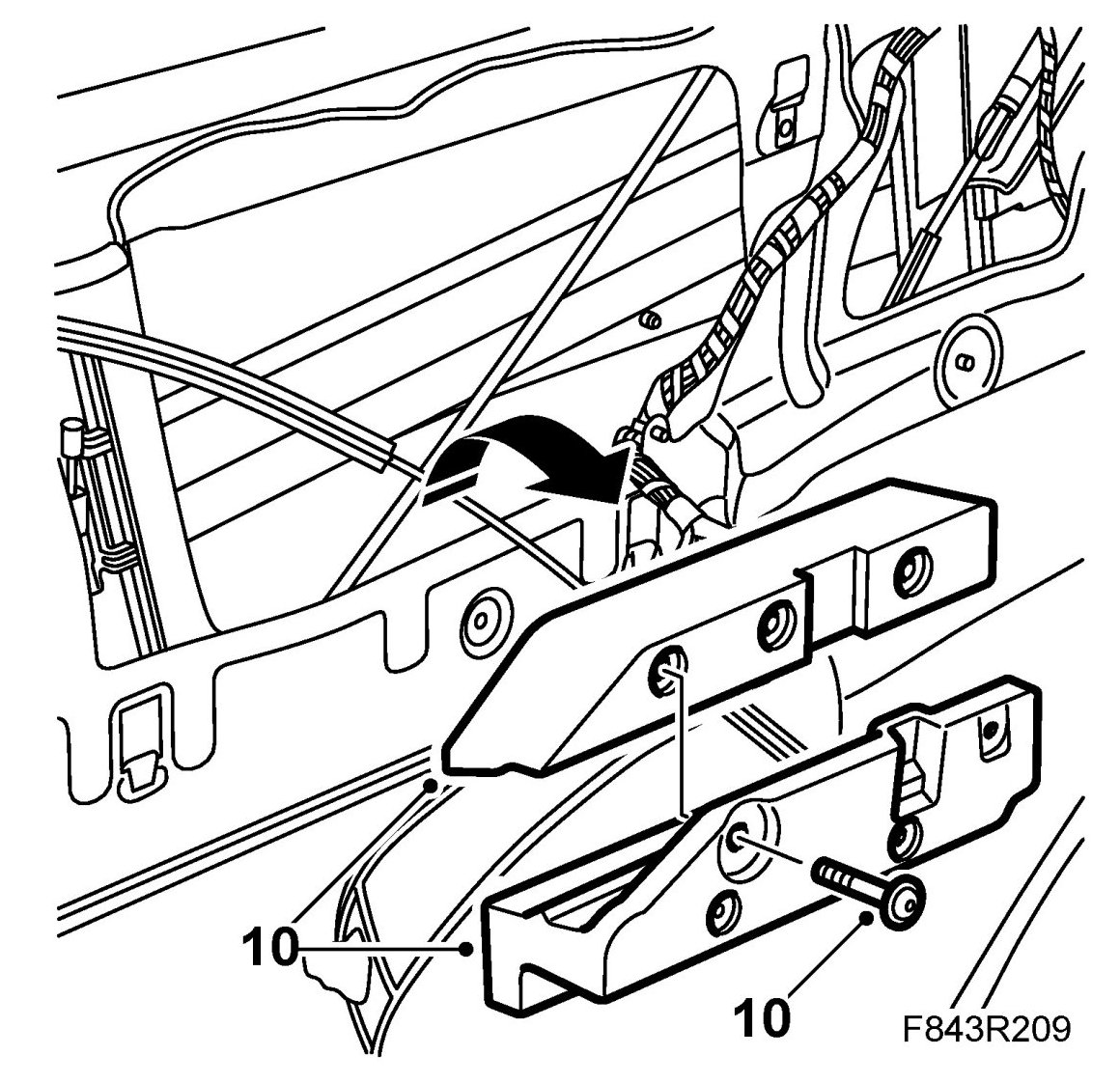 10
10
F843R209