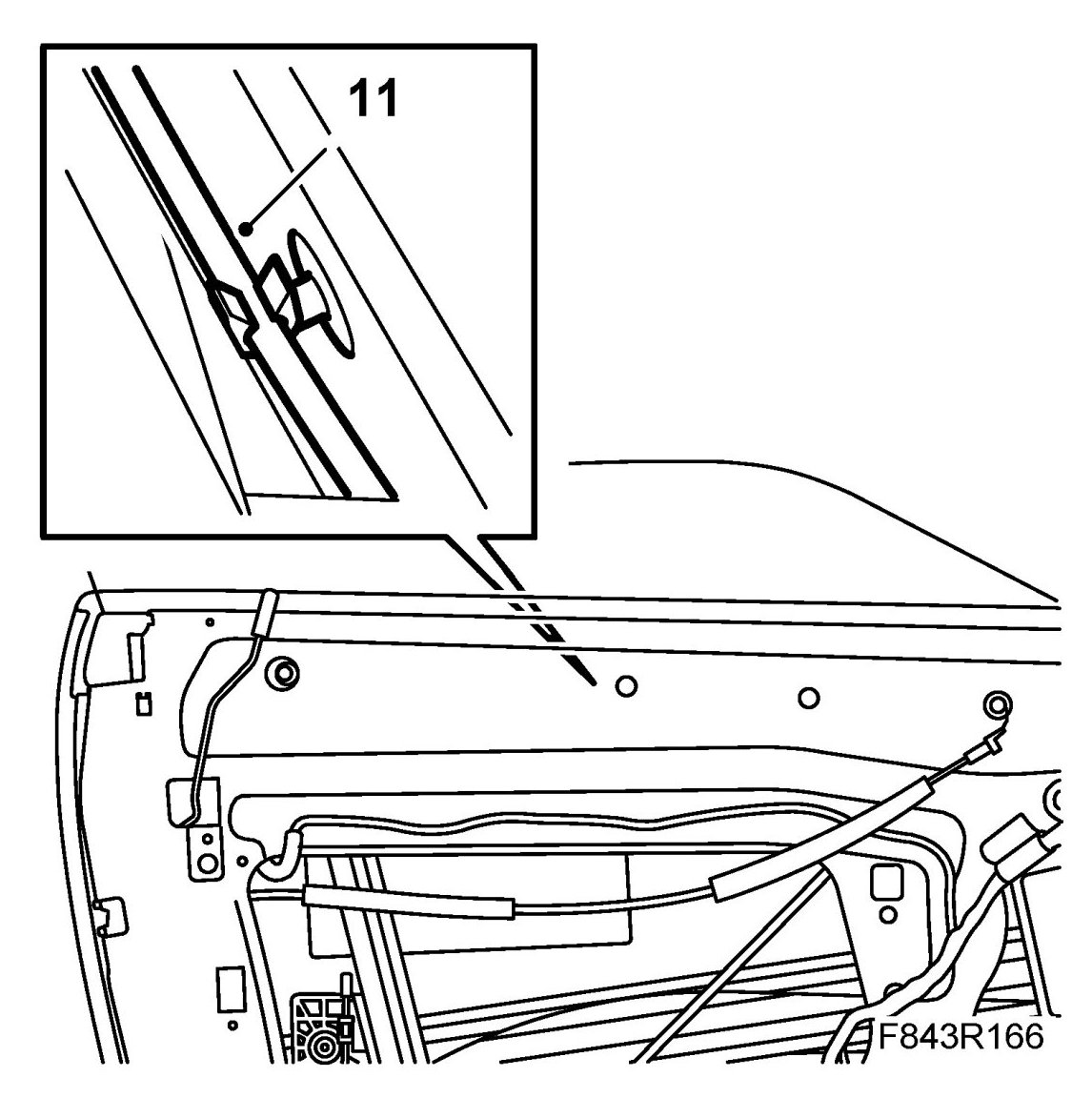 11

F843R166