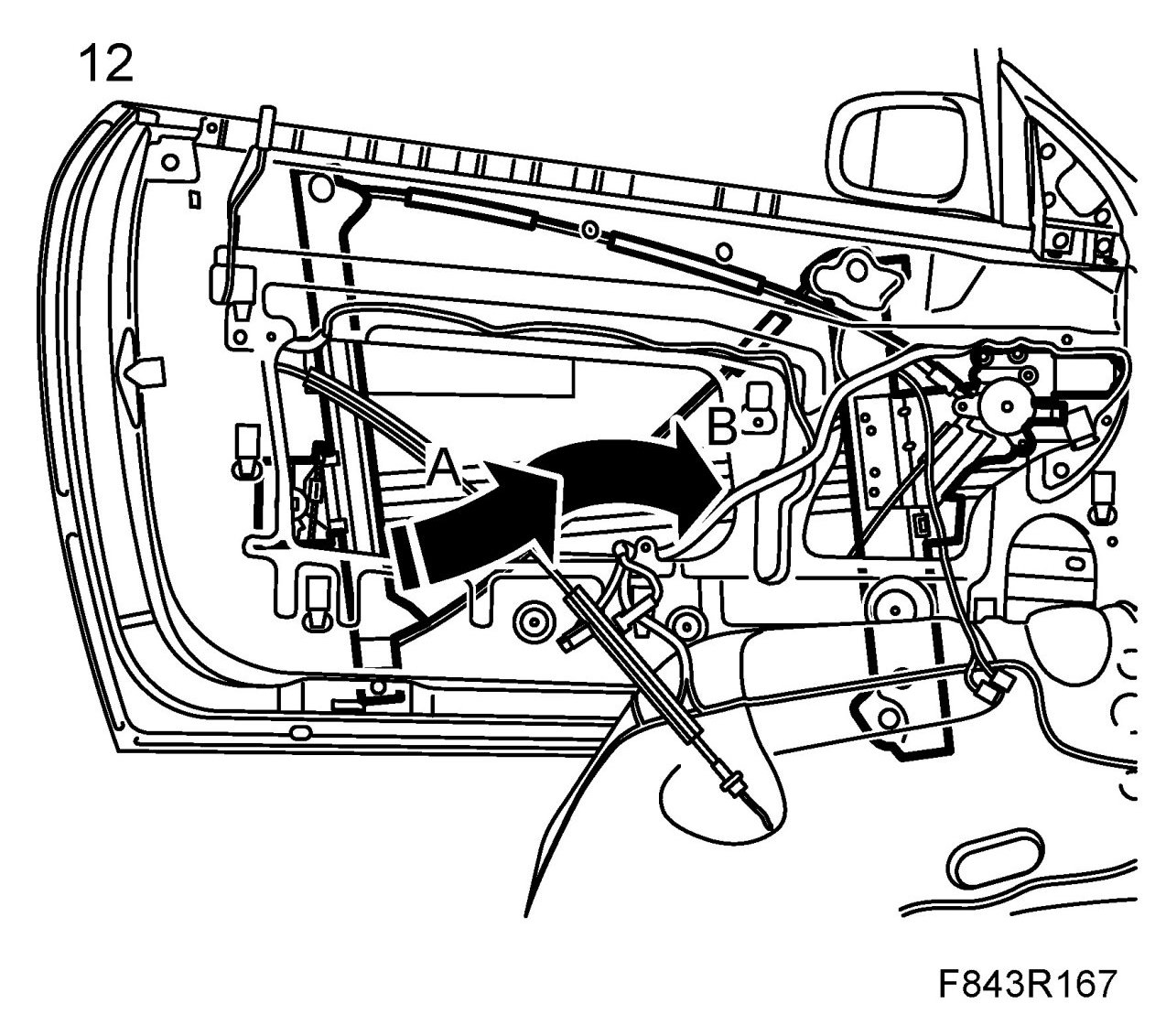 12

A

B

F843R167