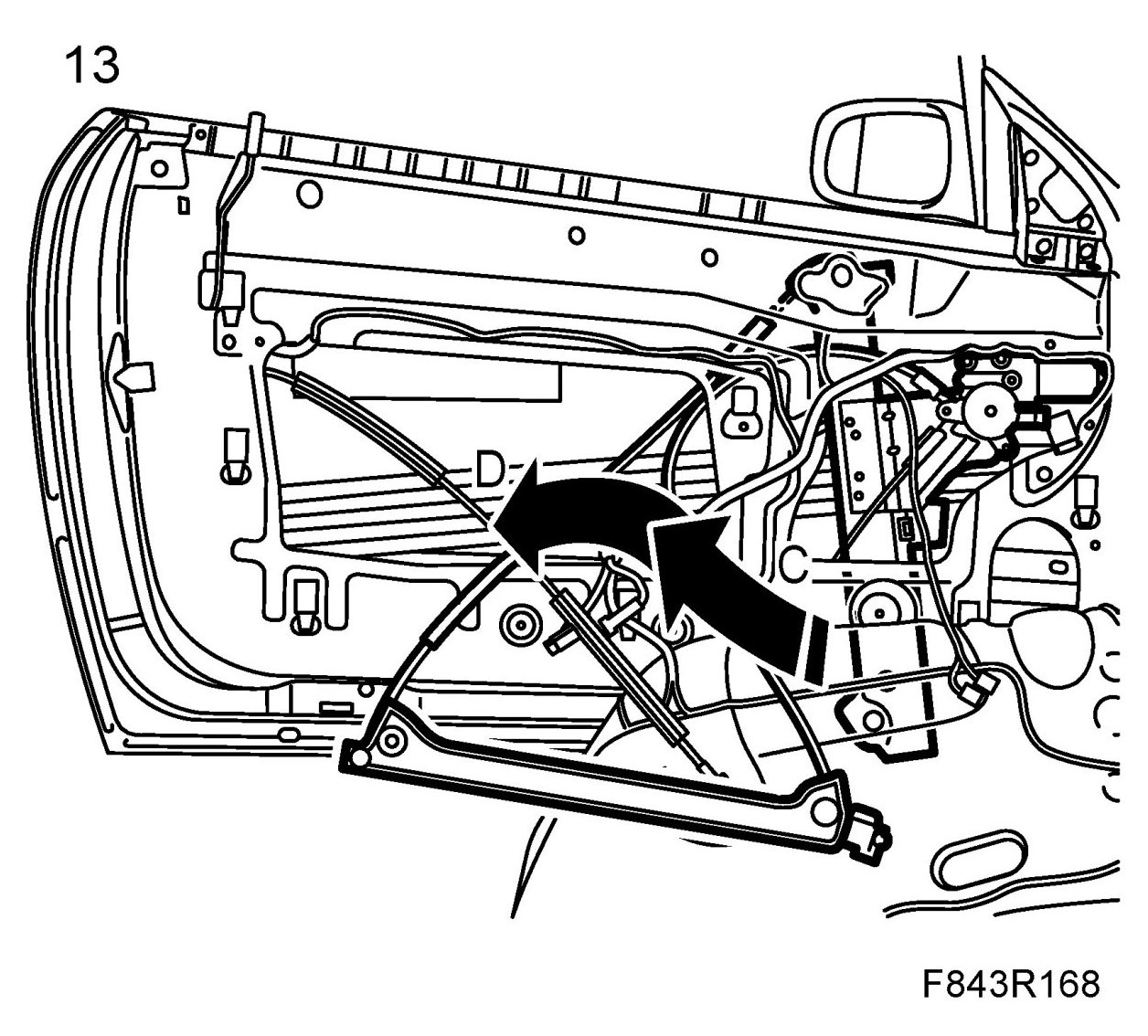 13

D

C

F843R168