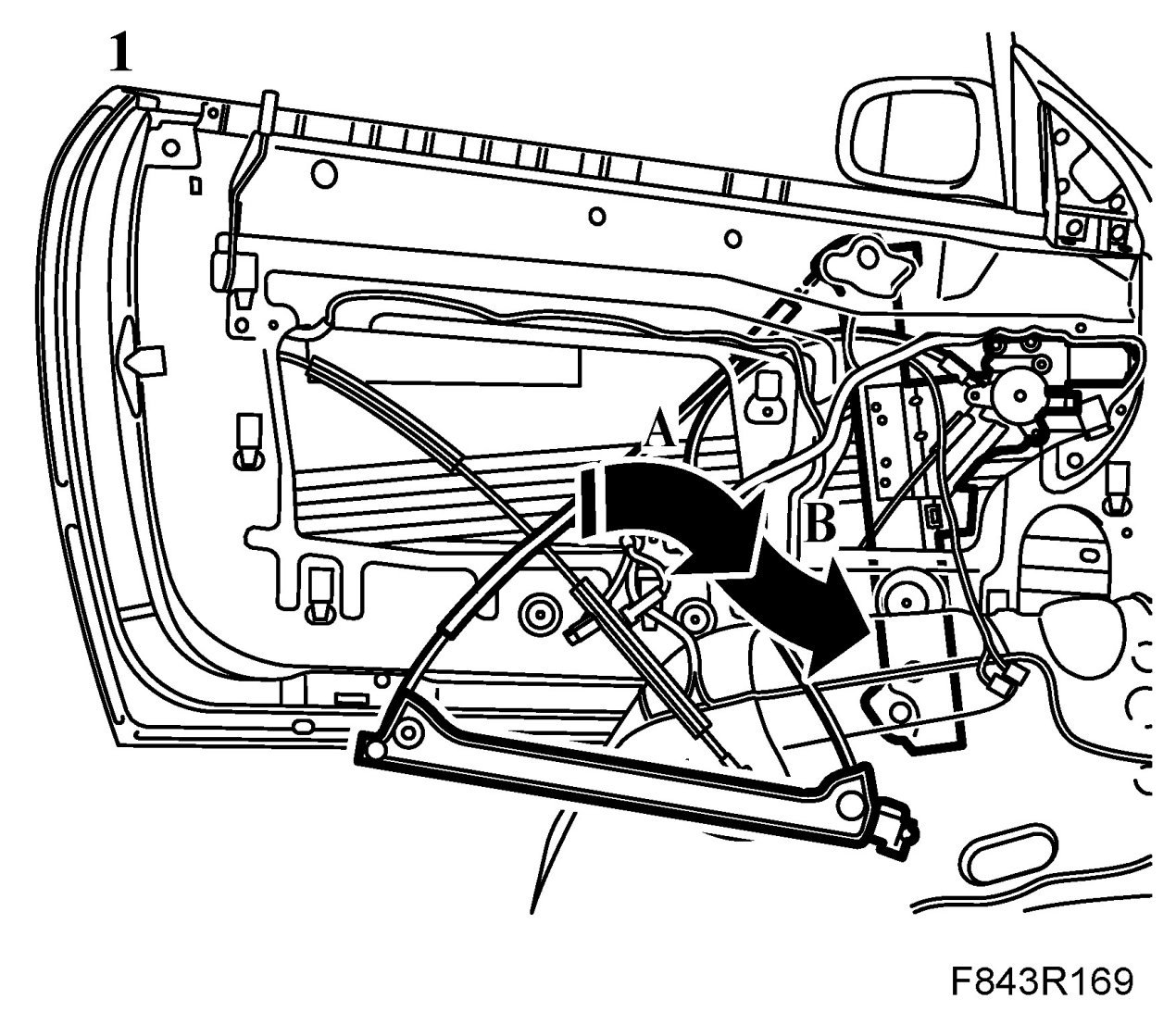 1

A

B

F843R169