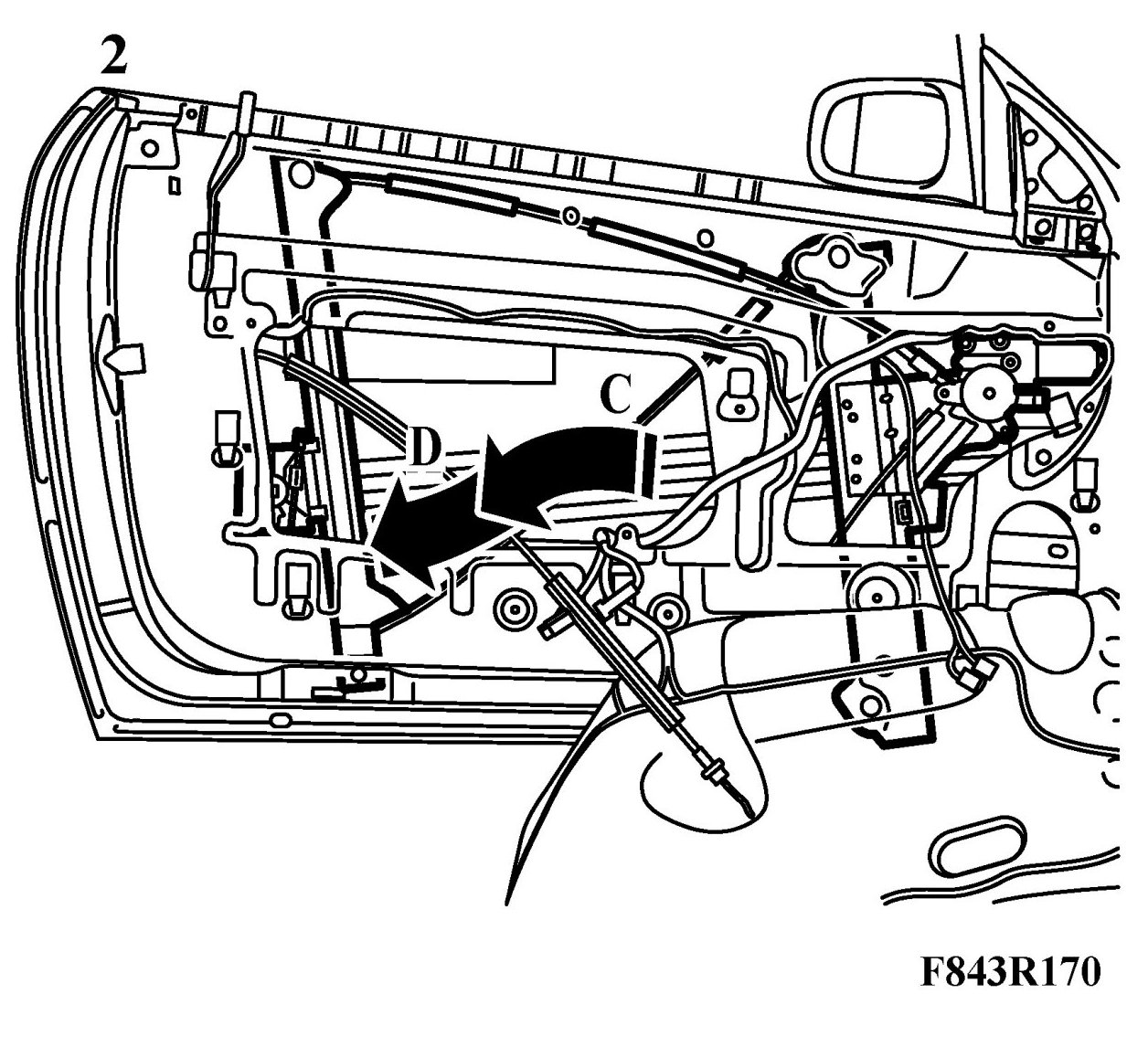 2

C

D

F843R170