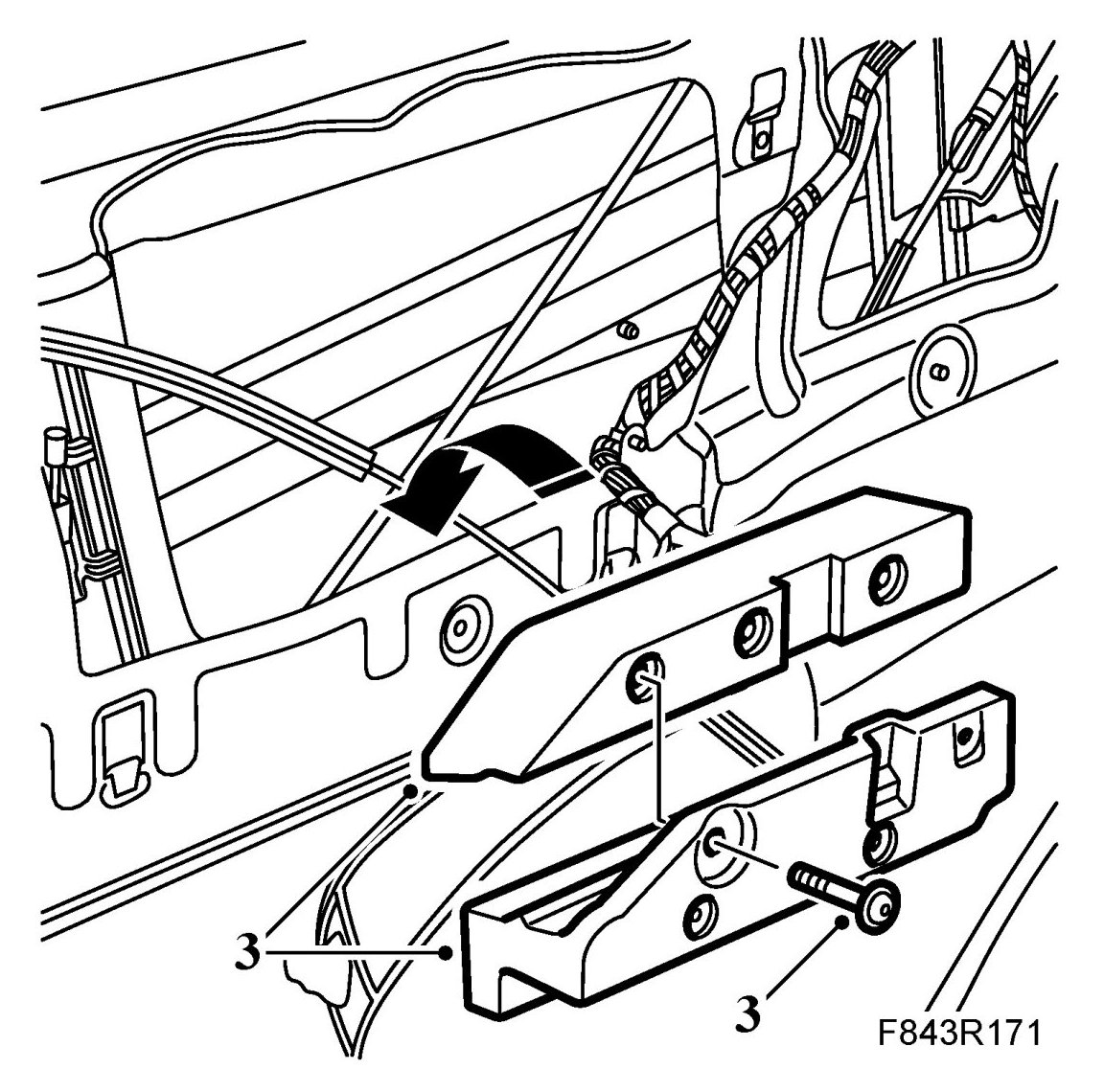 3
3
F843R171