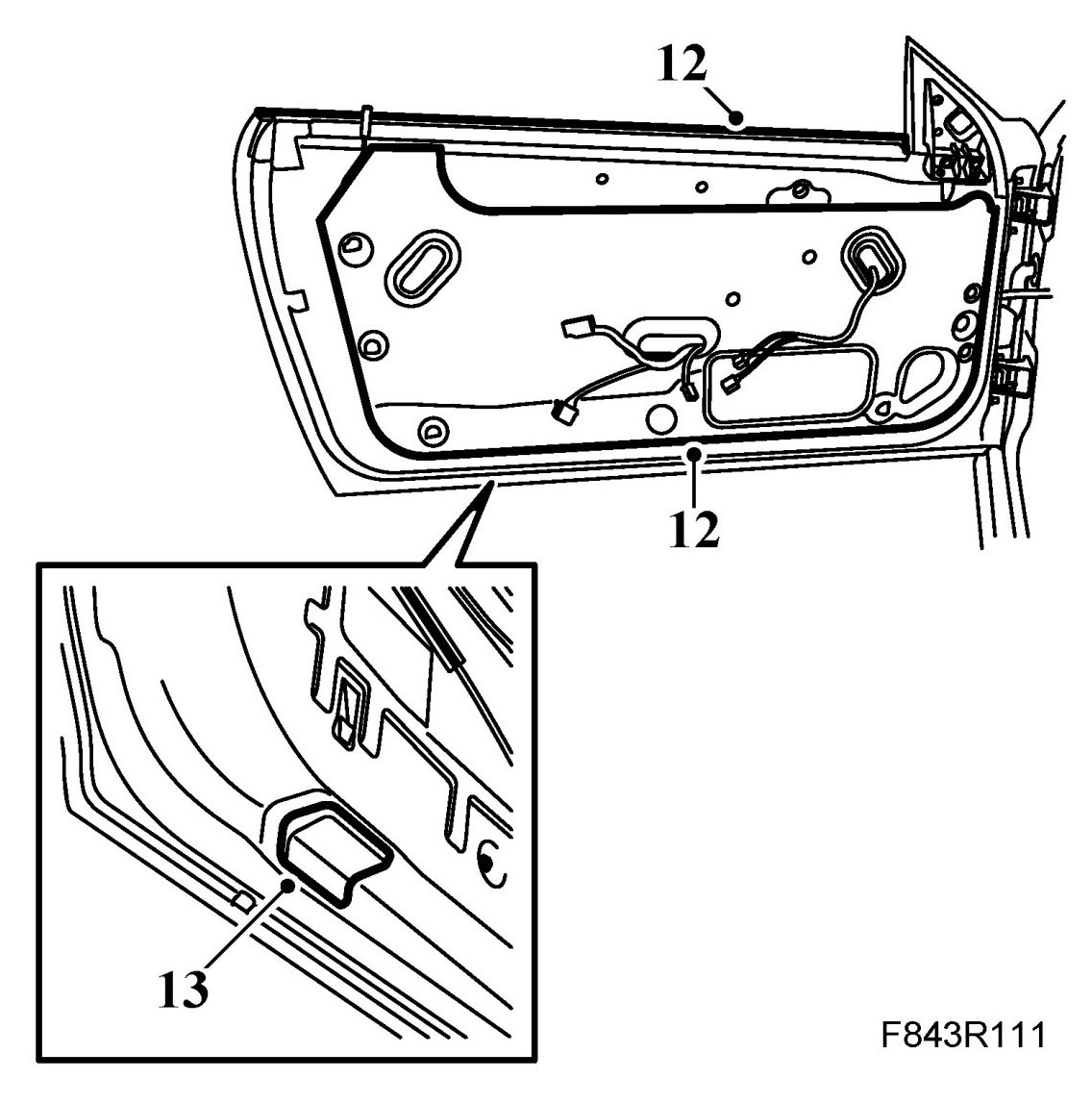 12
12
13
F843R111