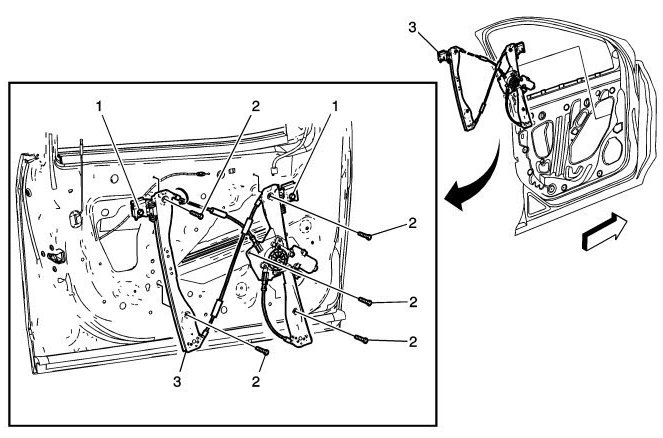 3
1
2
1
2
2
2
3
2