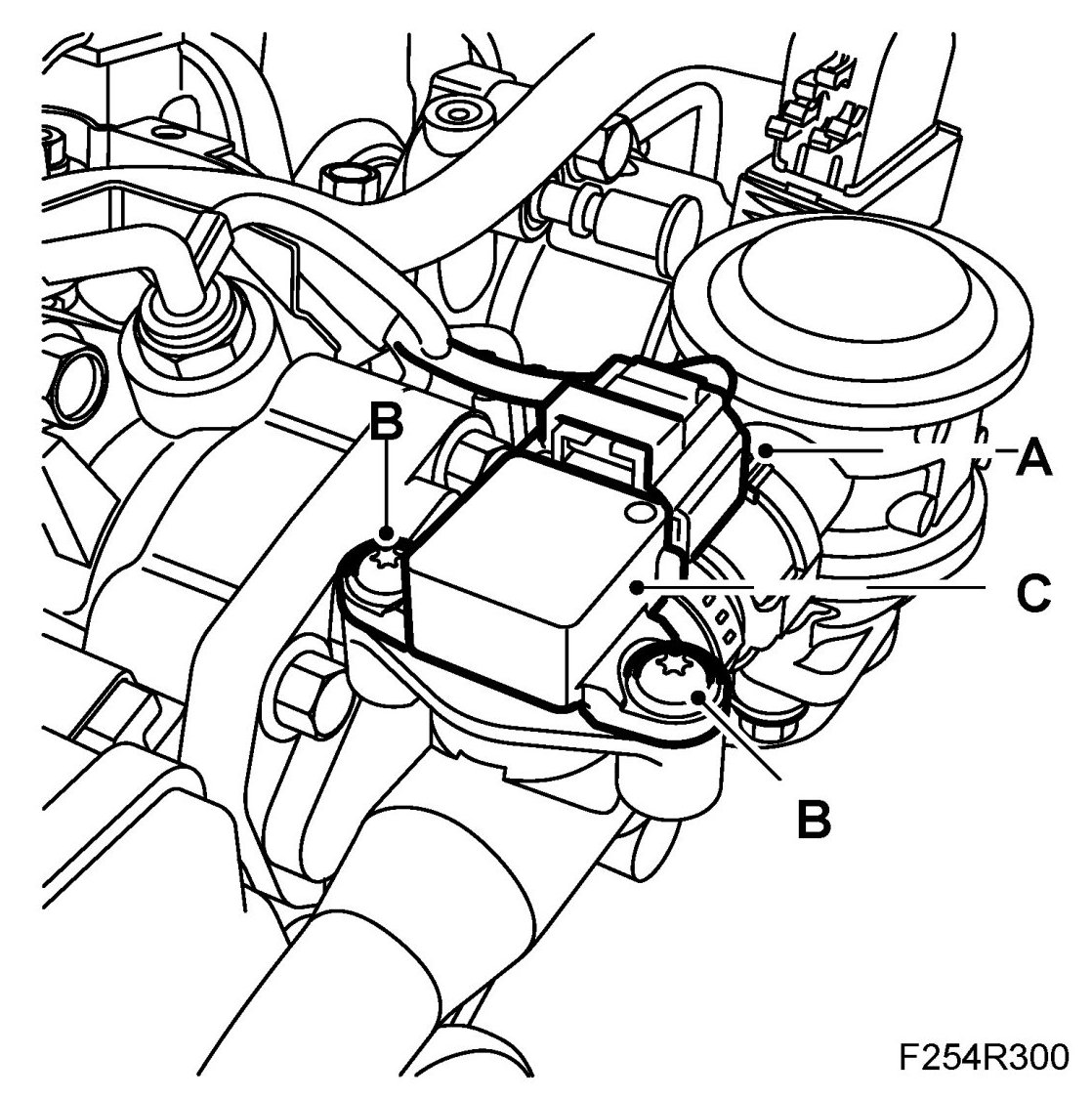 B
A
C
B
F254R300