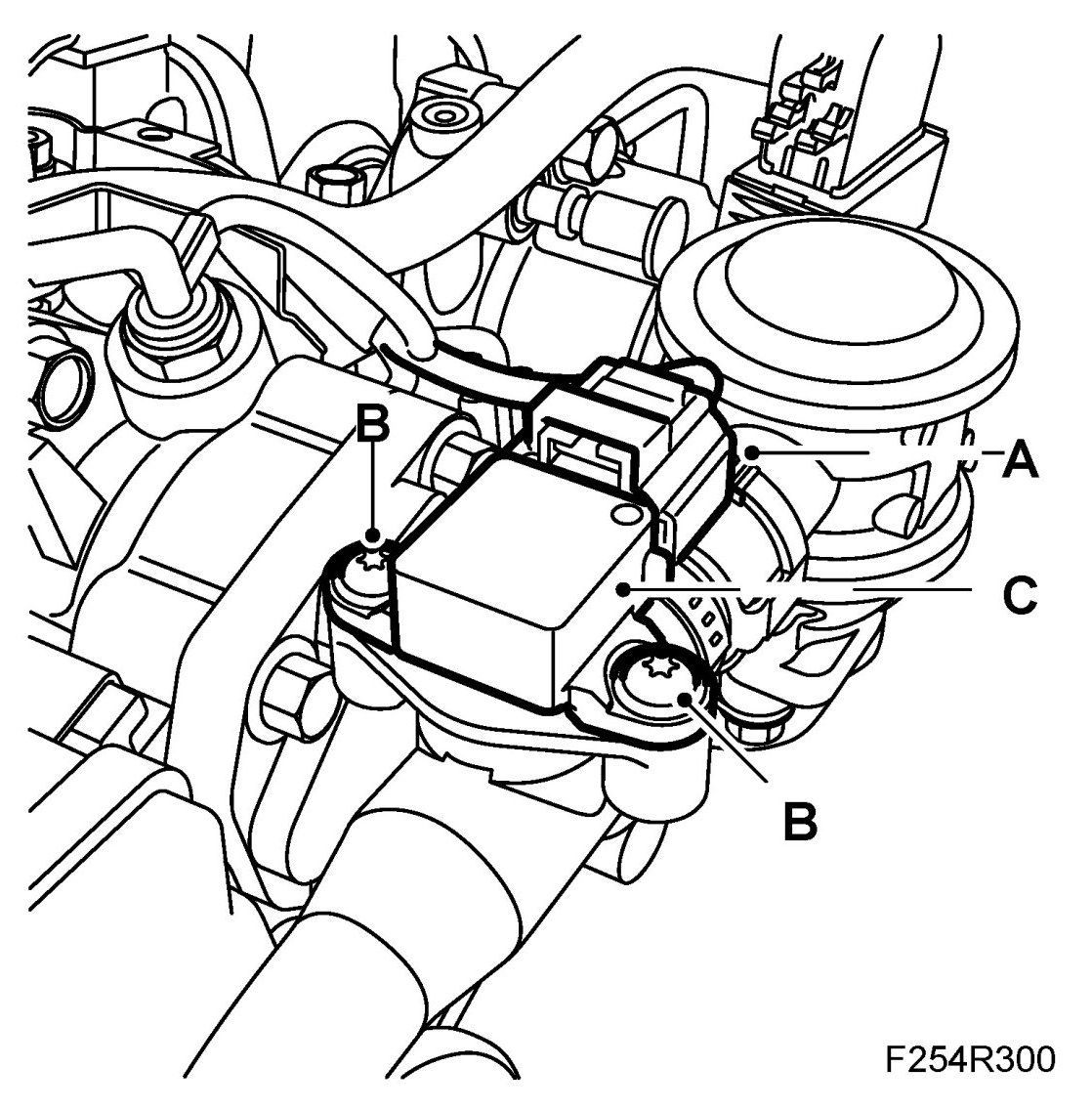 B
A
C
B
F254R300