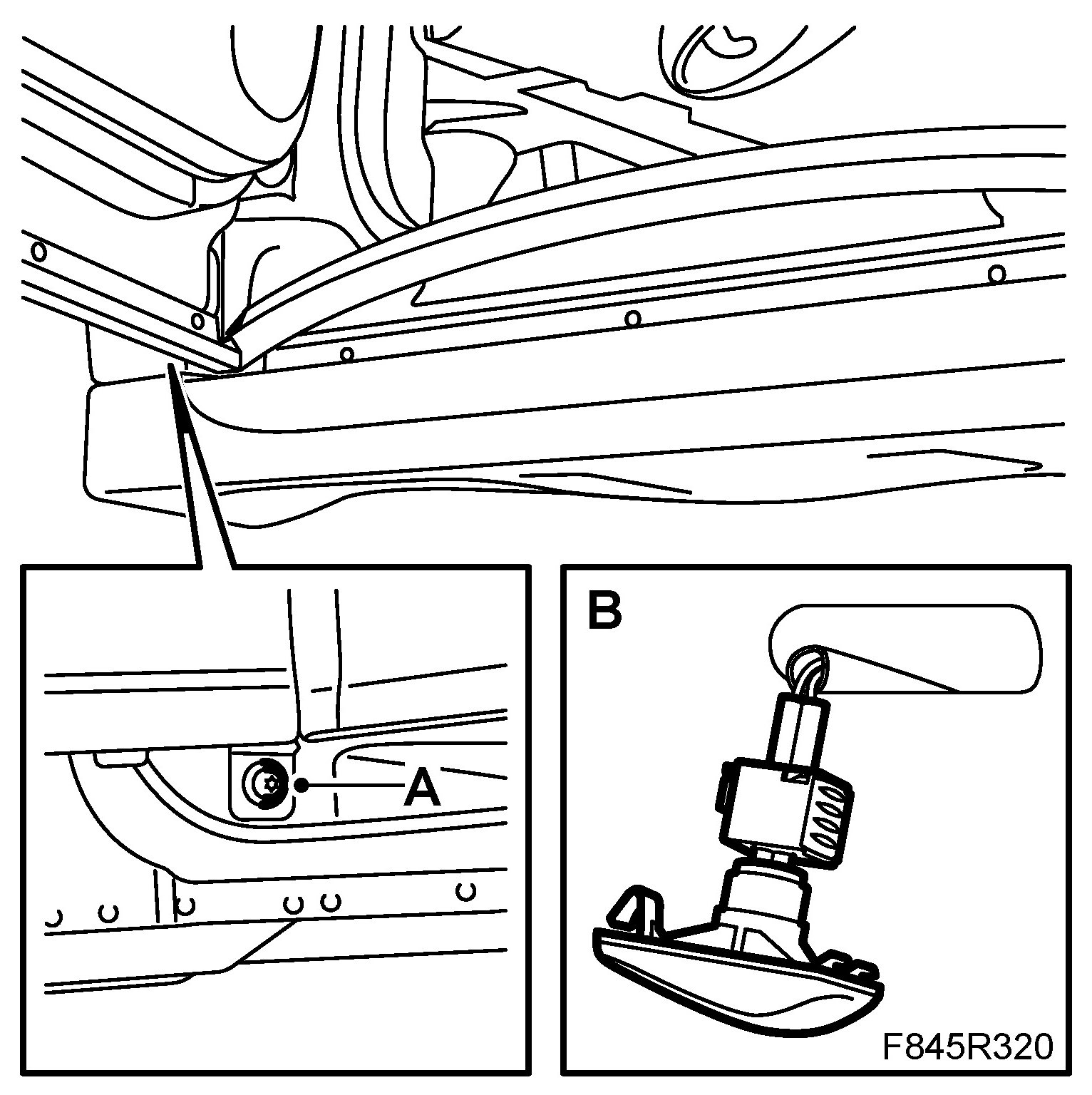 A

B

F845R320