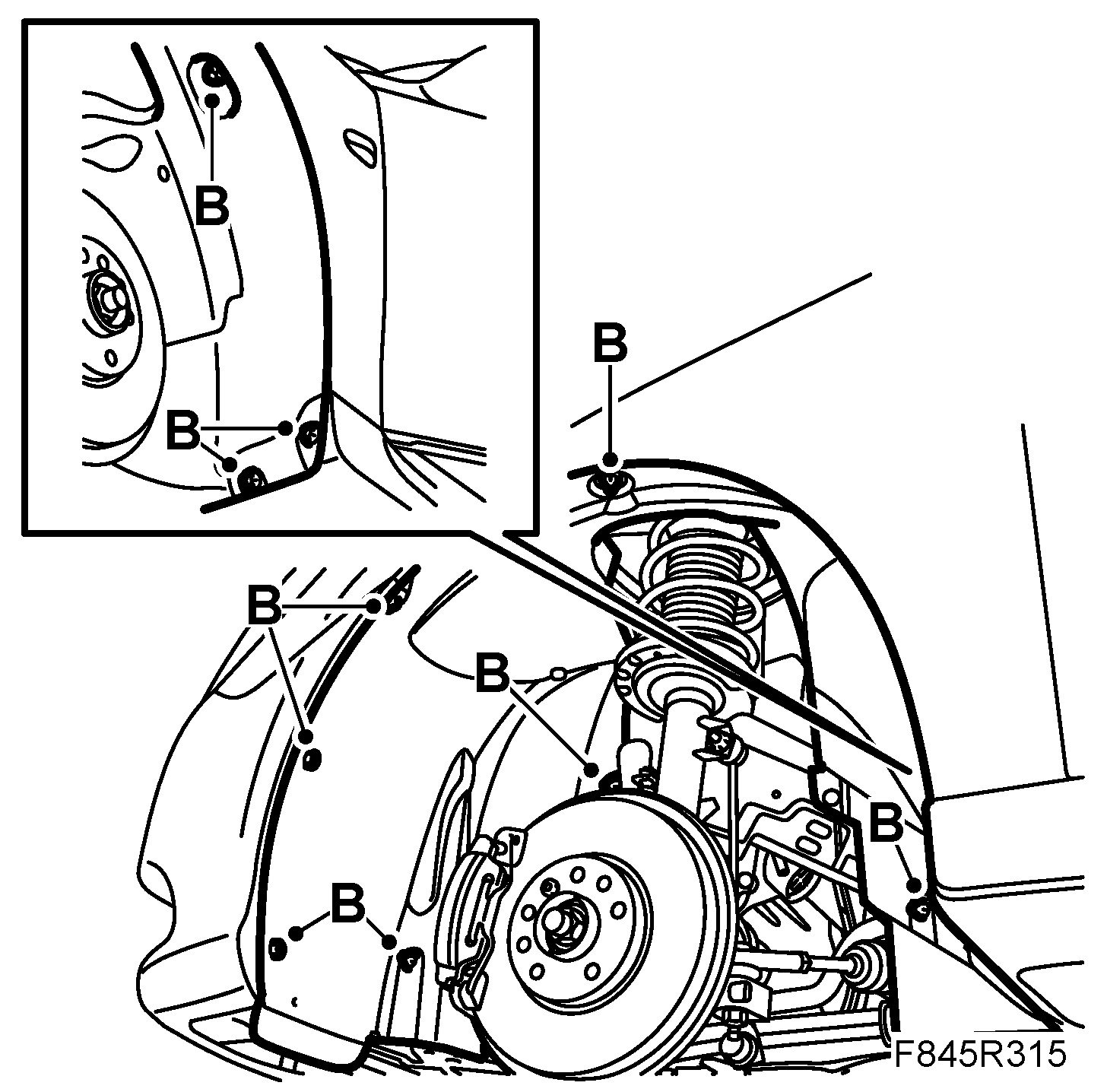 B

B

B

B

B

B

B

F845R315