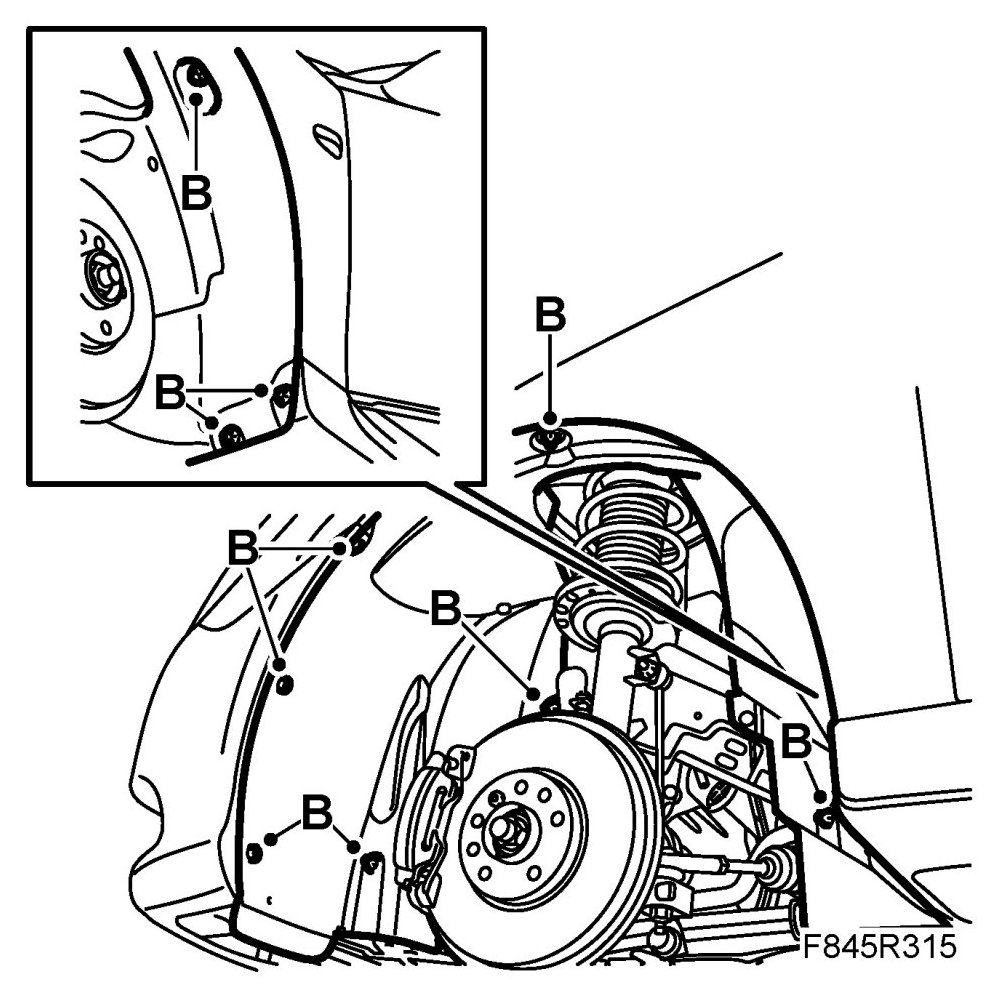 B

B

B

B

B

B

B

F845R315