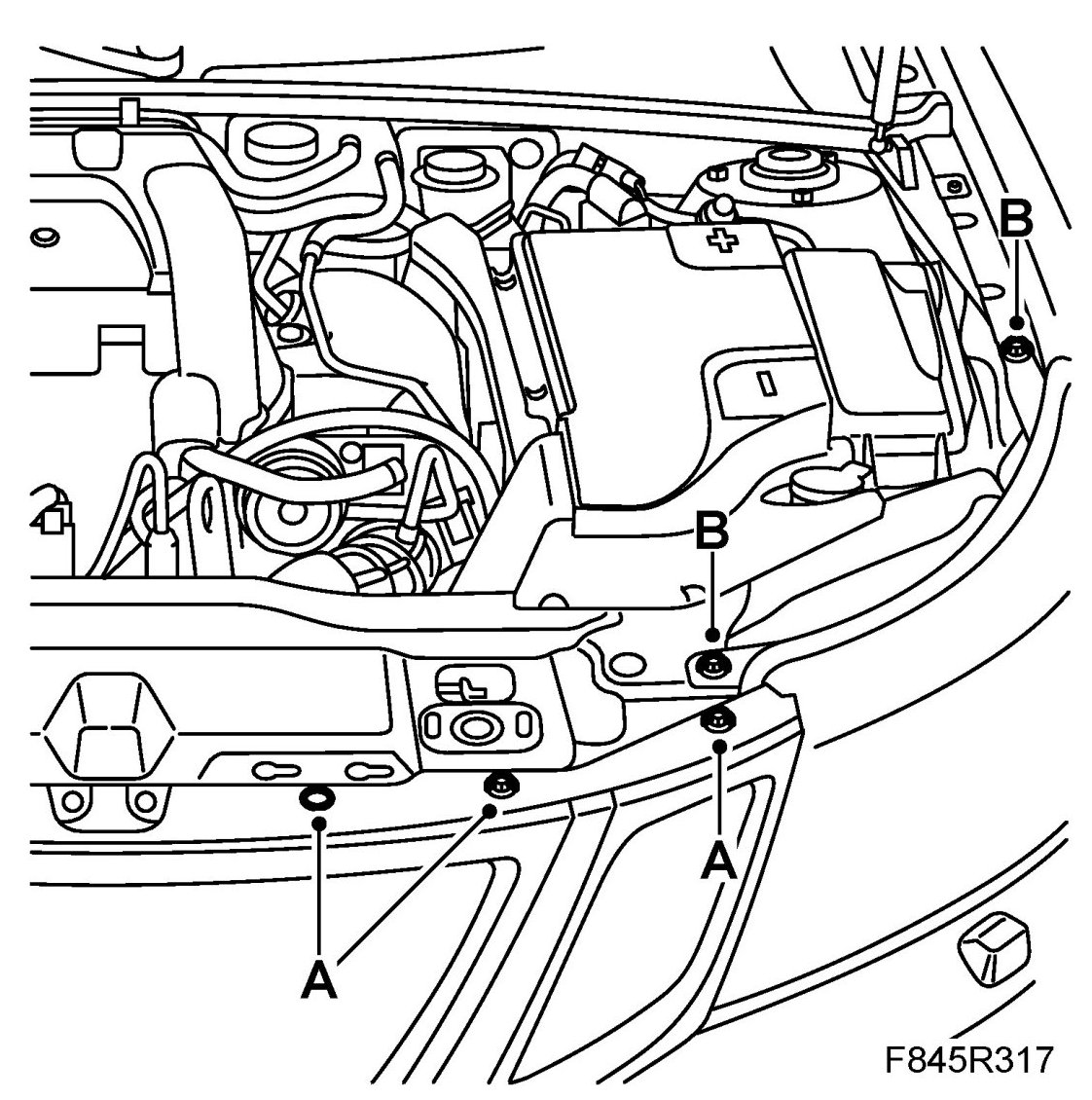 B
B
A
A
F845R317