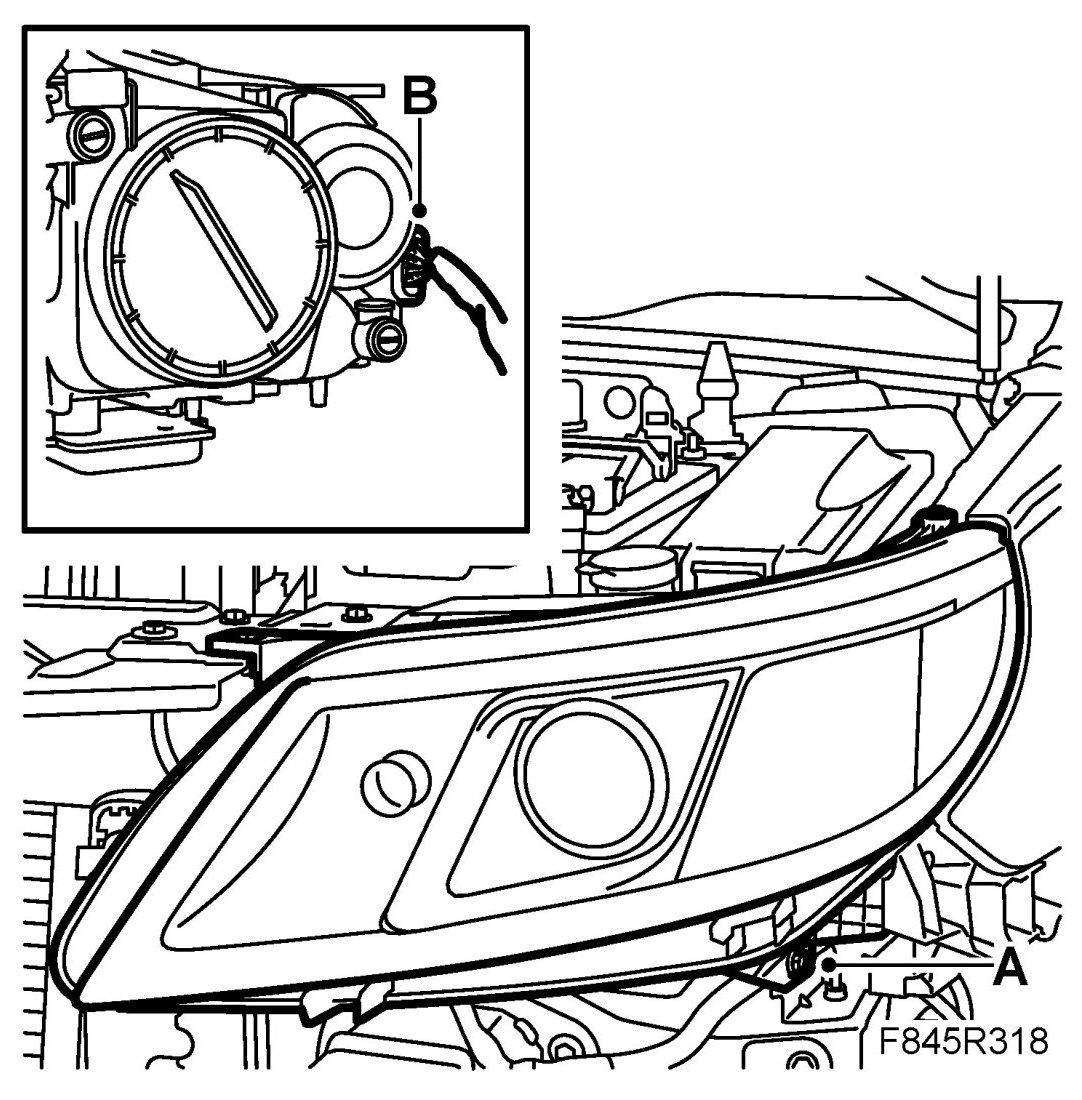 B

A

F845R318