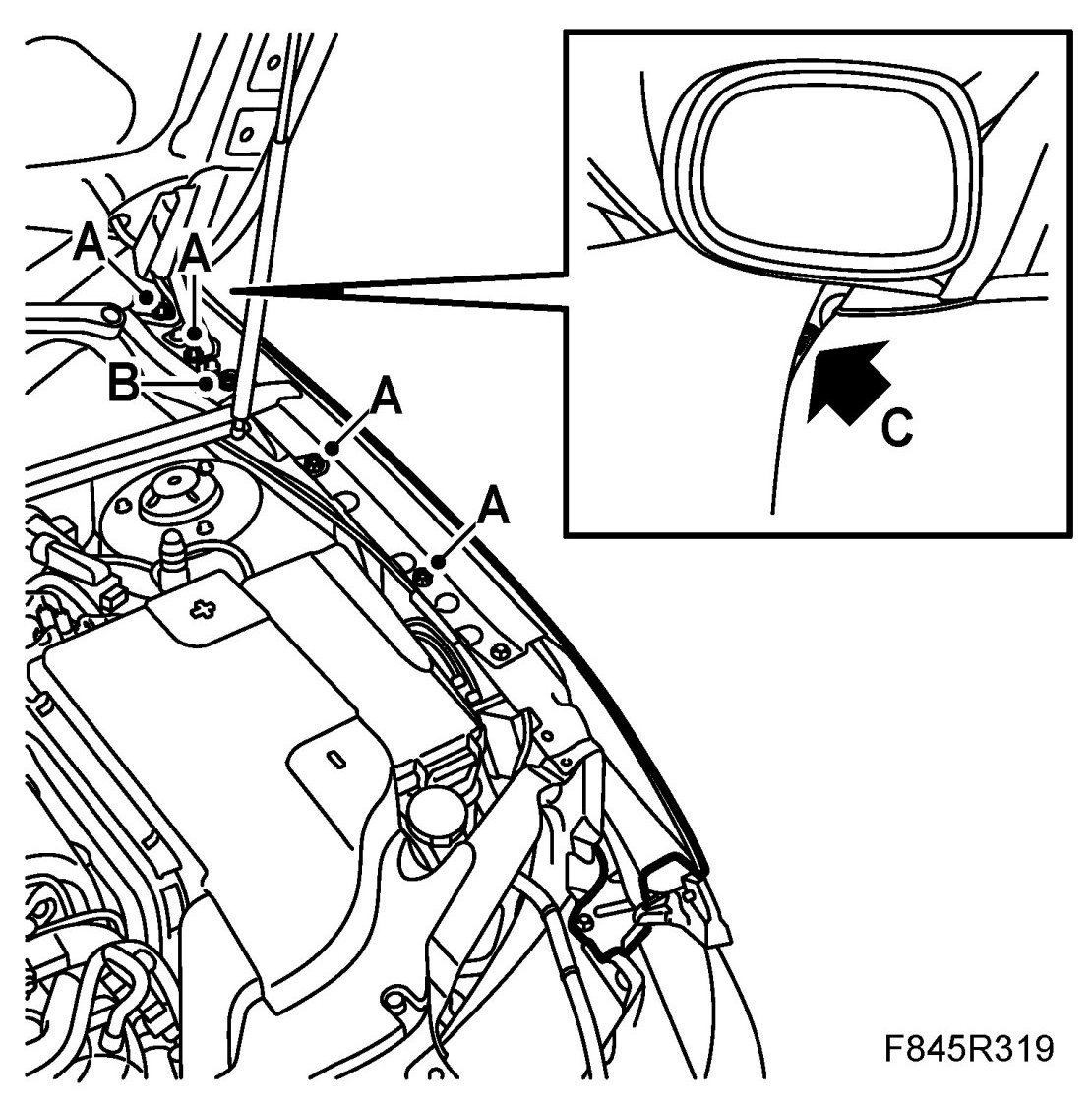 A
A
B
A
A
C
F845R319