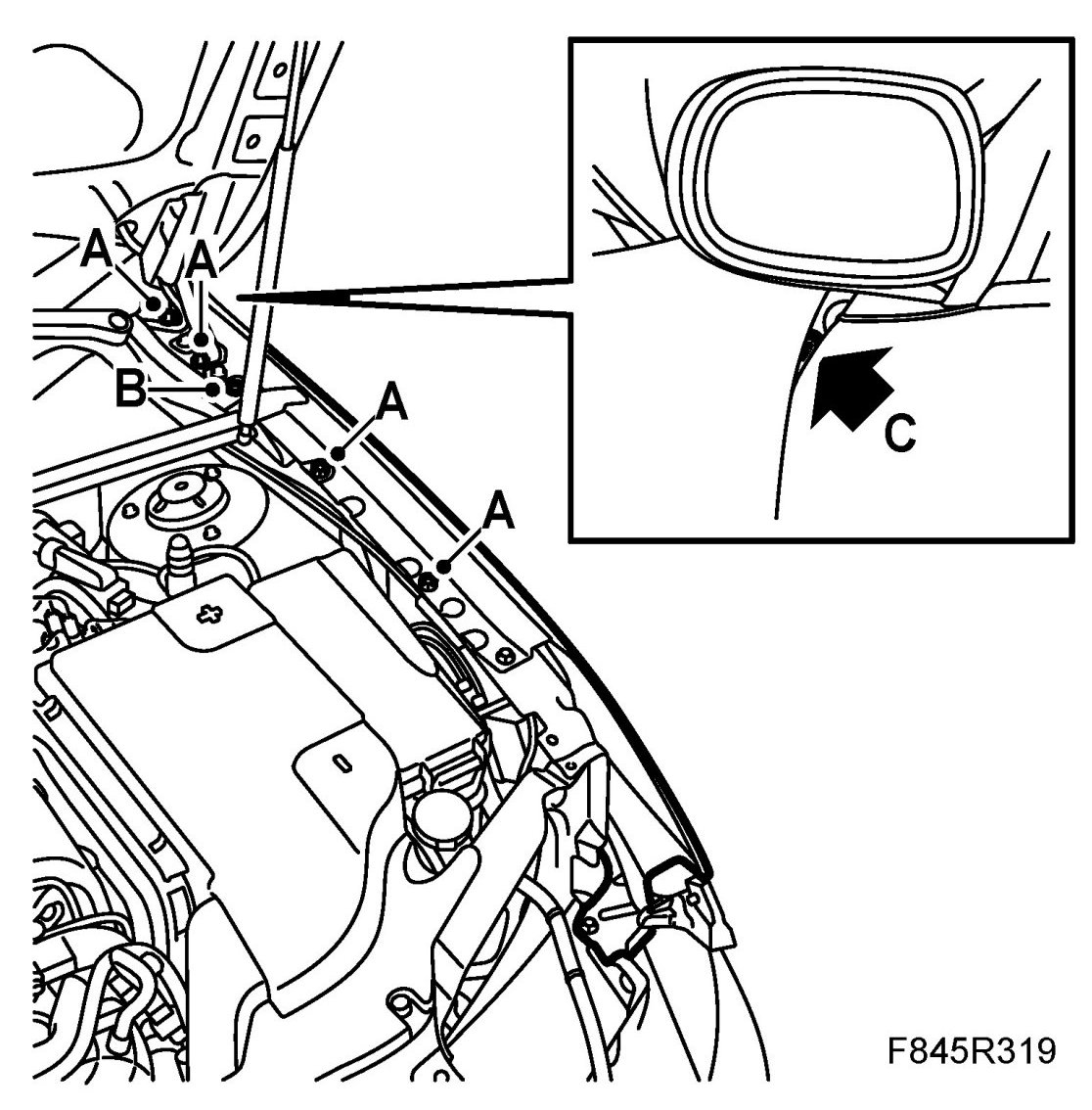 A
A
B
A
A
C
F845R319