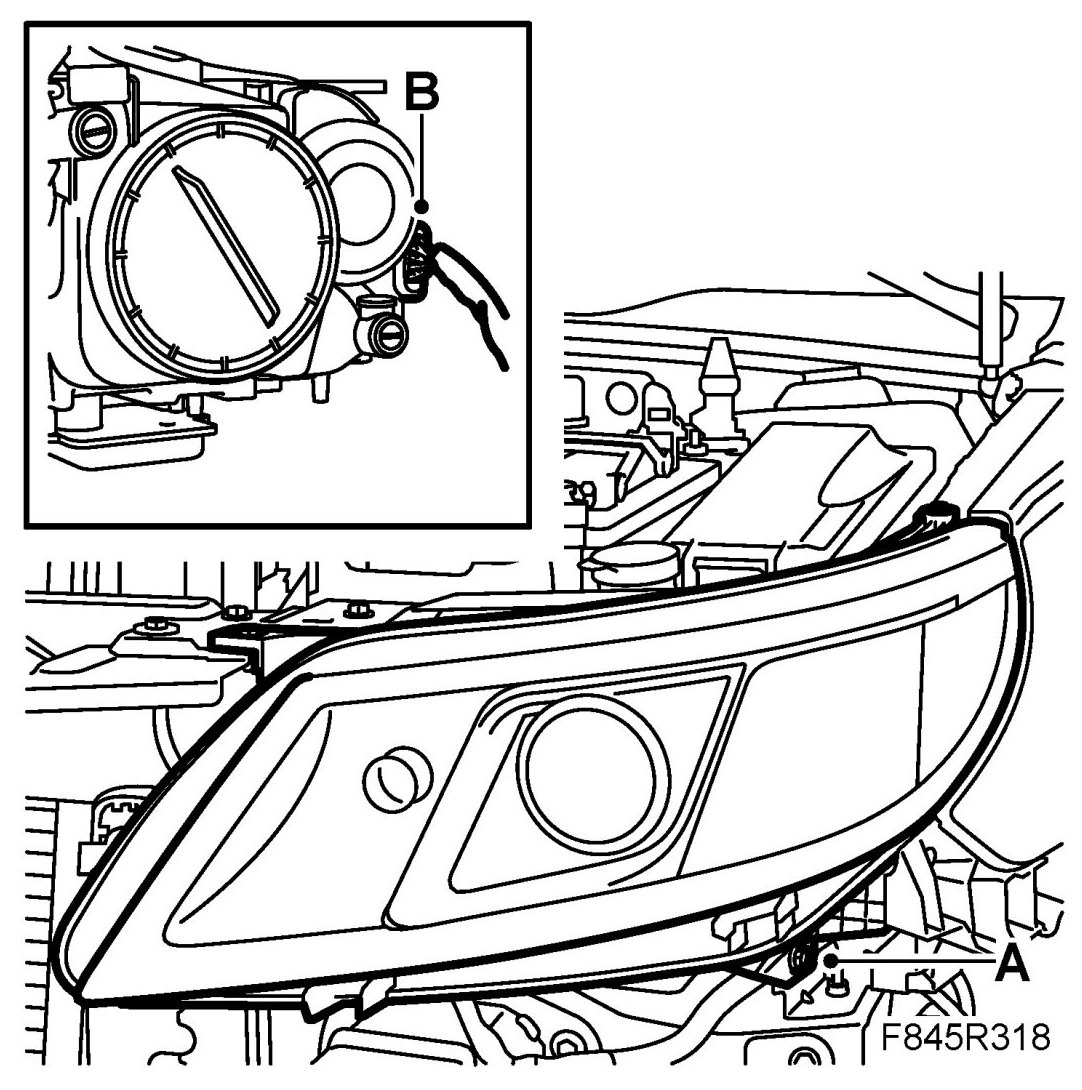 B
A
F845R318