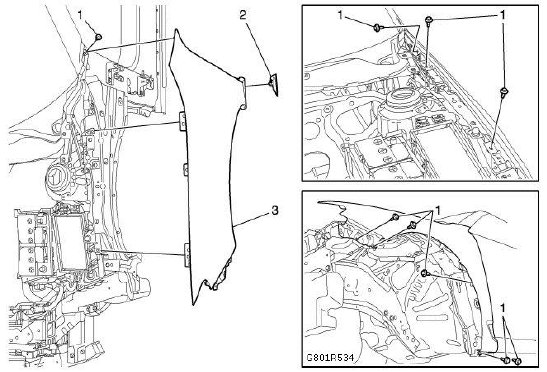 1
2
3
1
1
1
1
G801R534