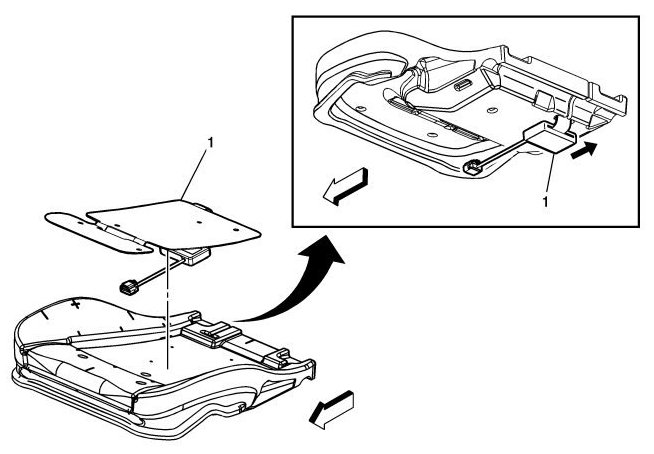 1

1