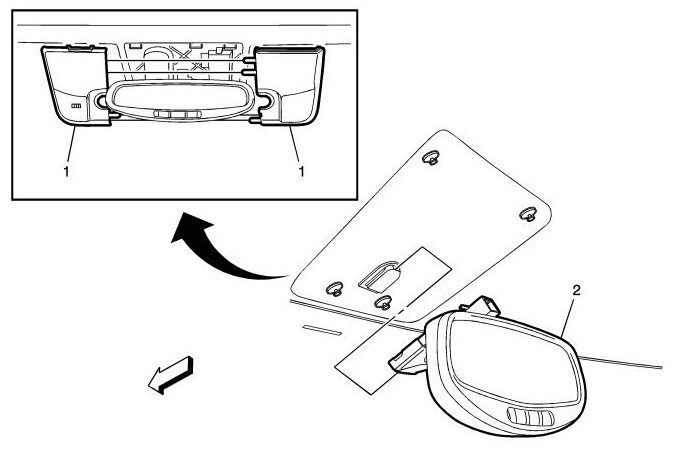 1
1
2