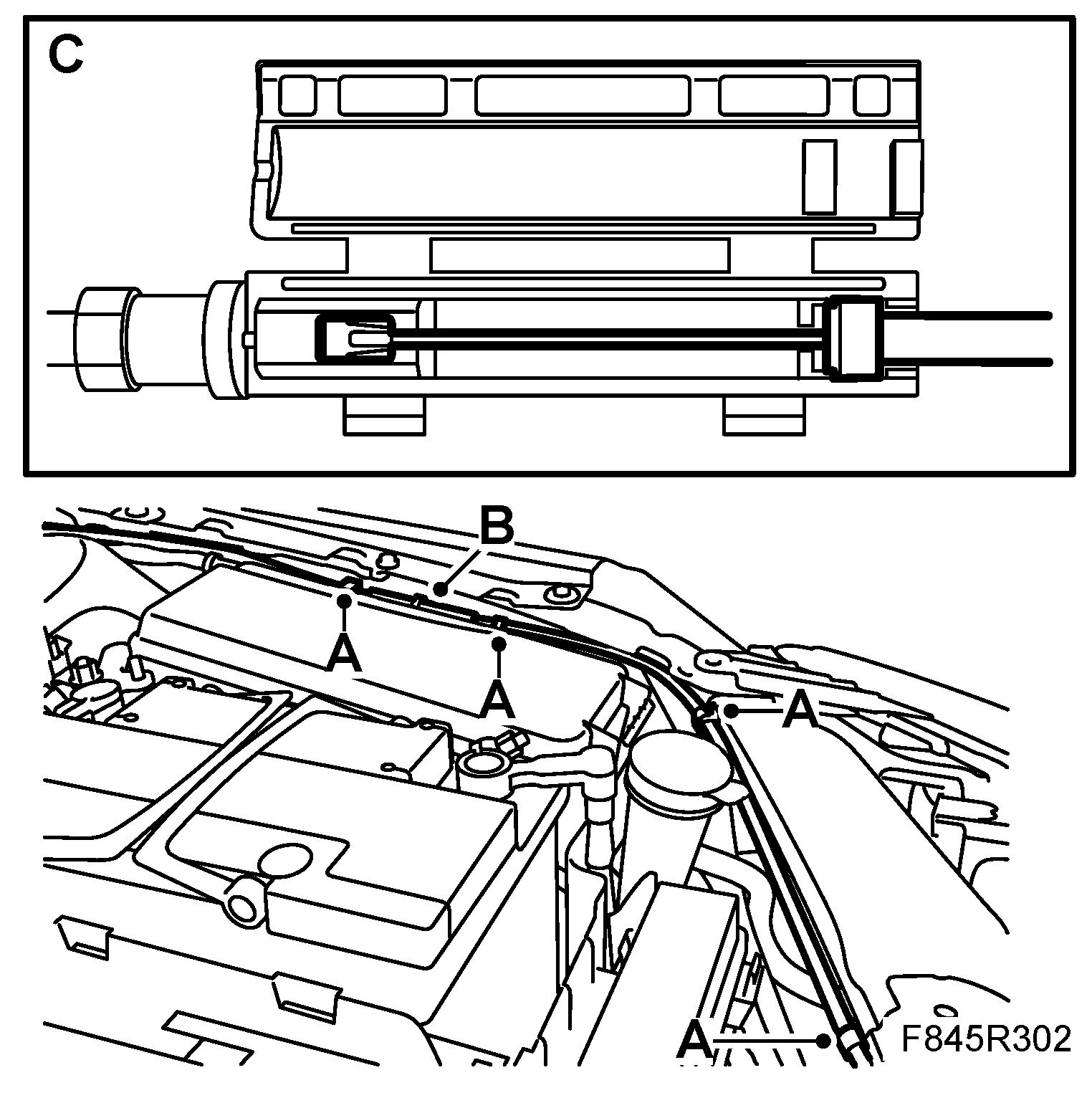 C

B

A

A

A

A

F845R302