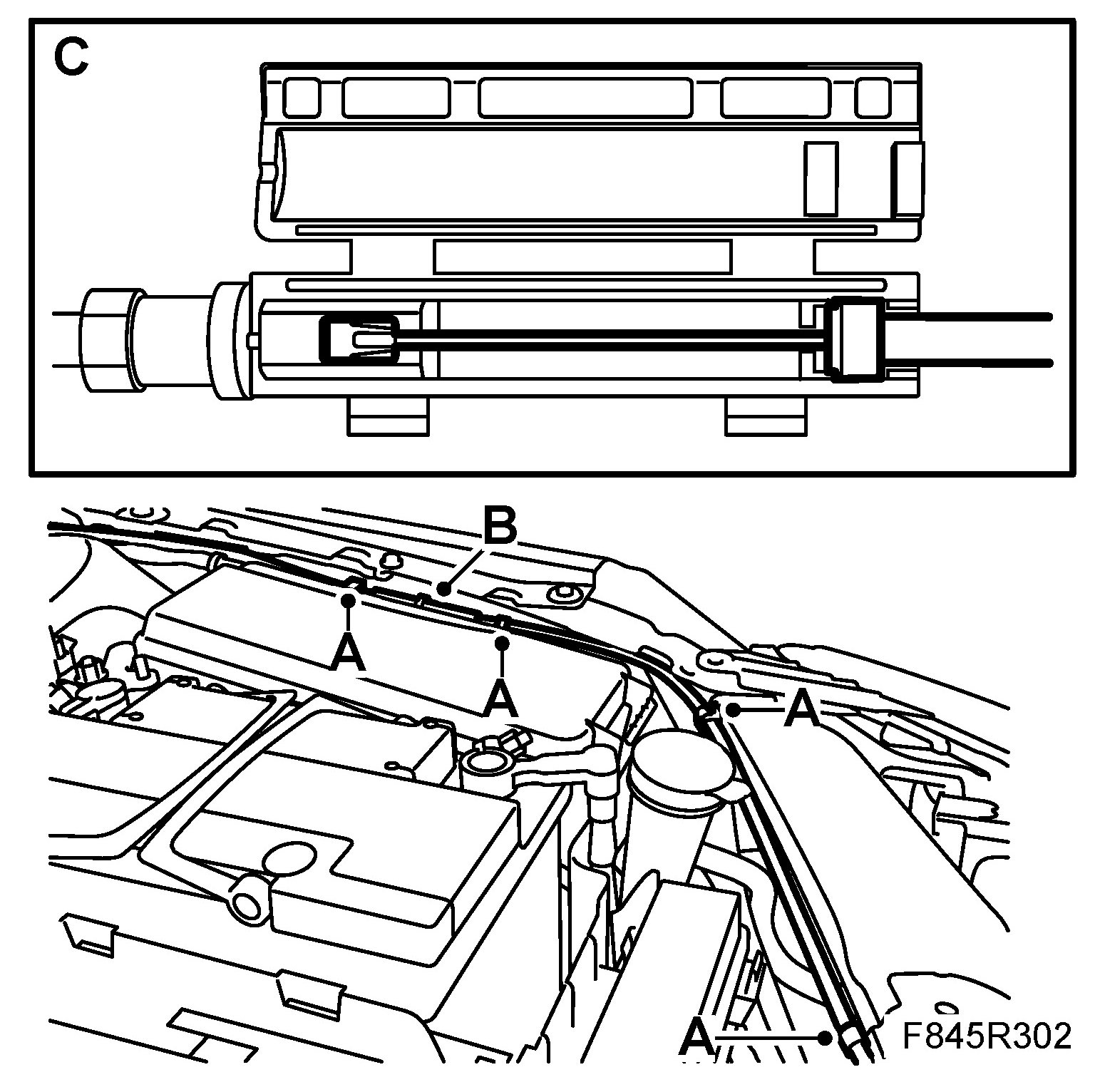 C

B

A

A

A

A

F845R302